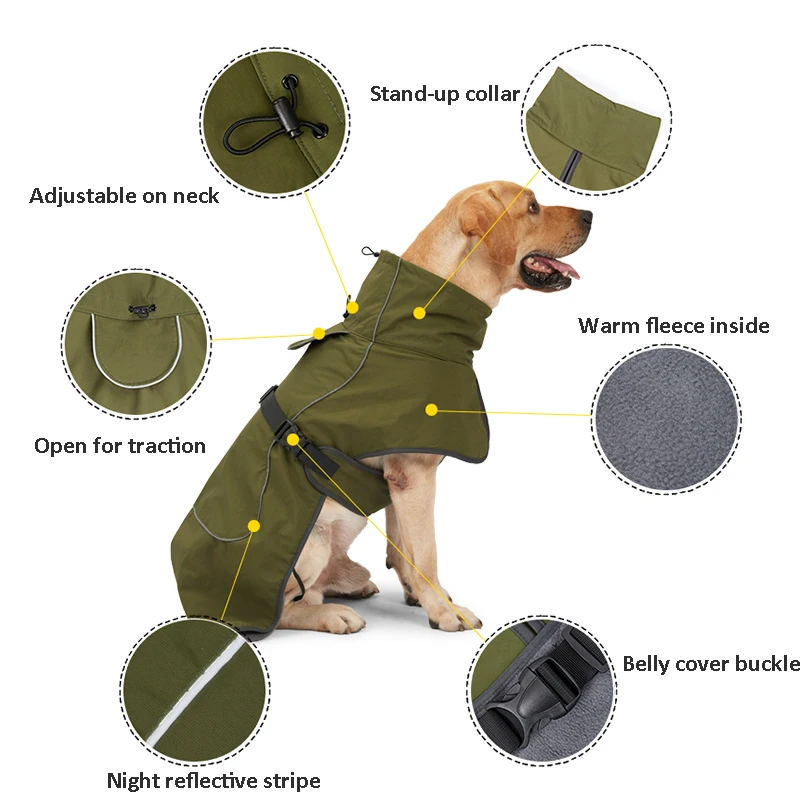 Stand-up collar

Adjustable on neck

Warm fleece inside

Open for traction

Belly cover buckle

Night reflective stripe