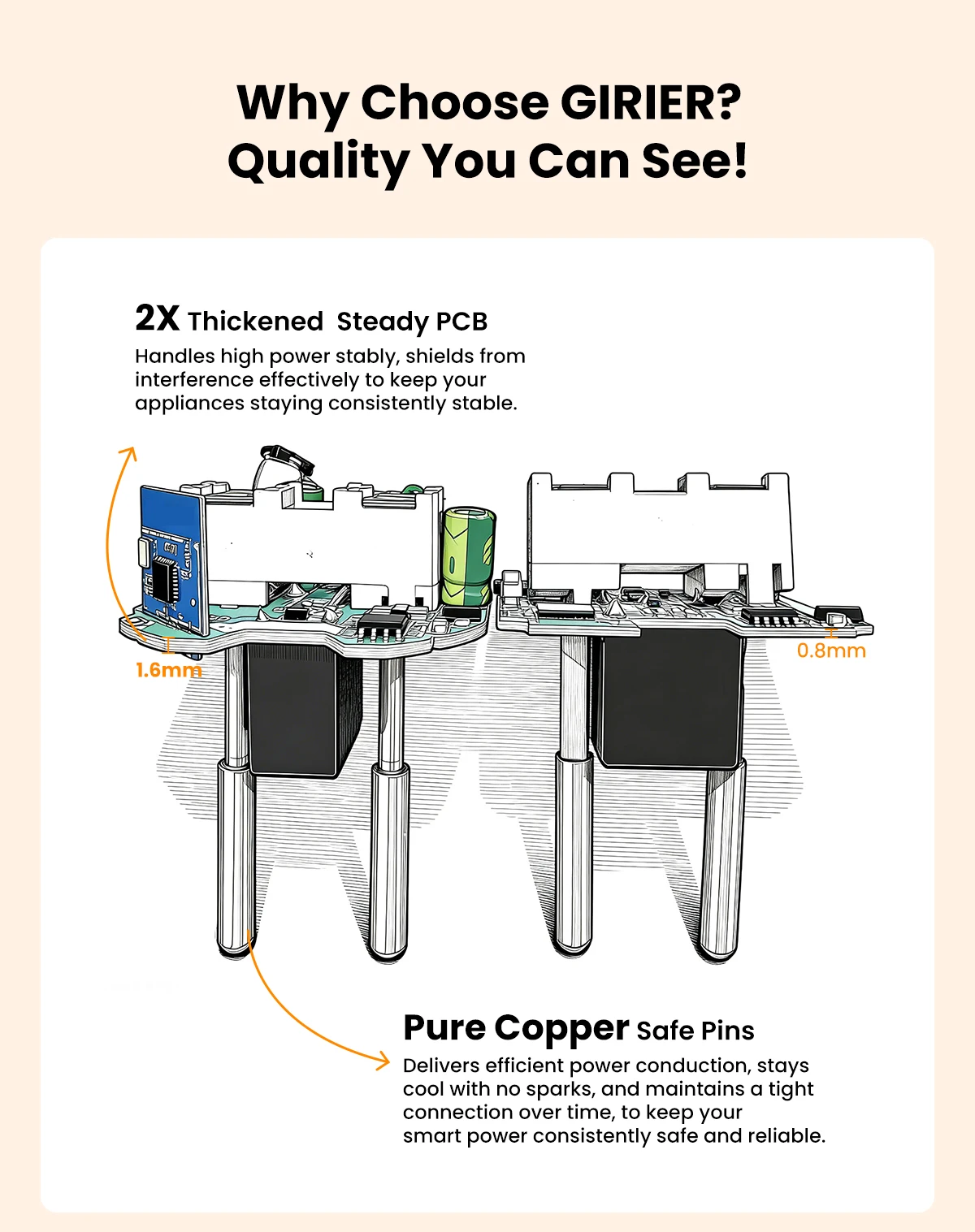 Why Choose GIRIER?
Quality You Can See!

2X Thickened Steady PCB
Handles high power stably, shields from interference effectively to keep your appliances staying consistently stable.

1.6mm

0.8mm

Pure Copper Safe Pins
Delivers efficient power conduction, stays cool with no sparks, and maintains a tight connection over time, to keep your smart power consistently safe and reliable.