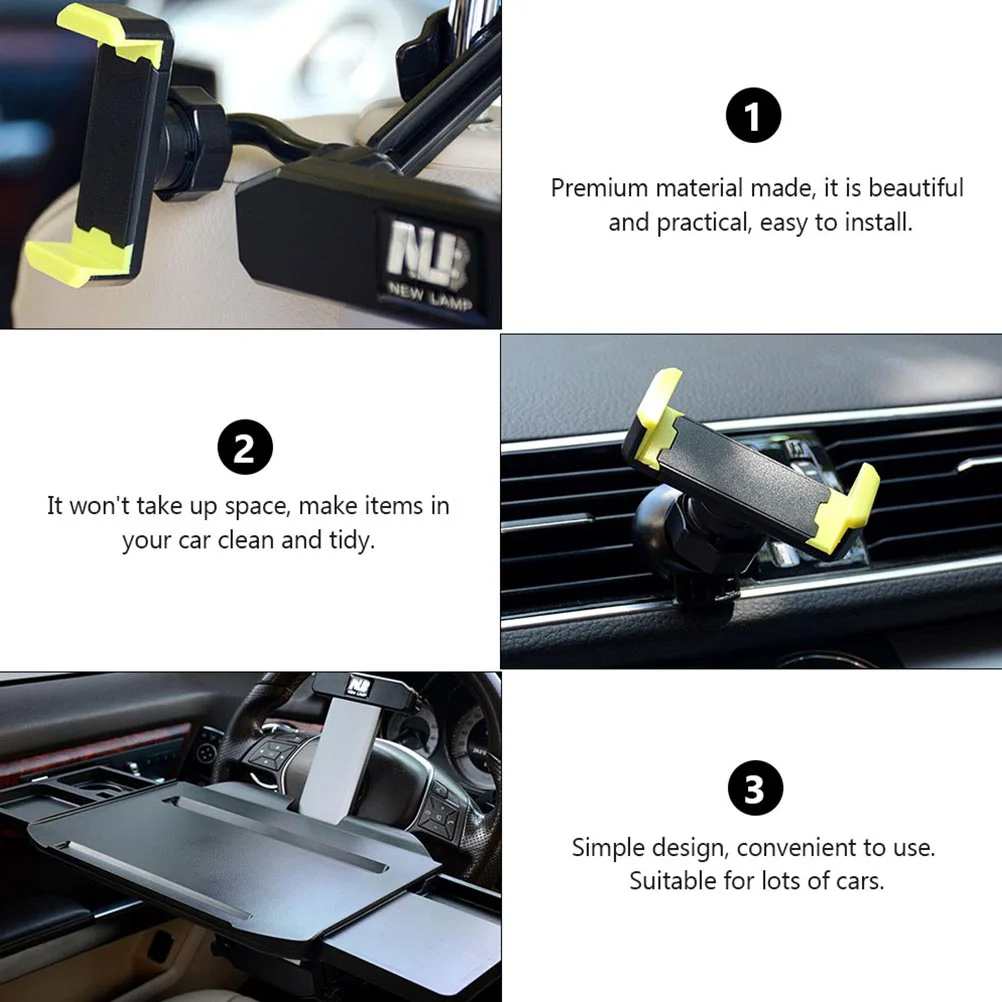 NLB
NEW LAMP

1

Premium material made, it is beautiful and practical, easy to install.

2

It won't take up space, make items in your car clean and tidy.

NLB

3

Simple design, convenient to use. Suitable for lots of cars.