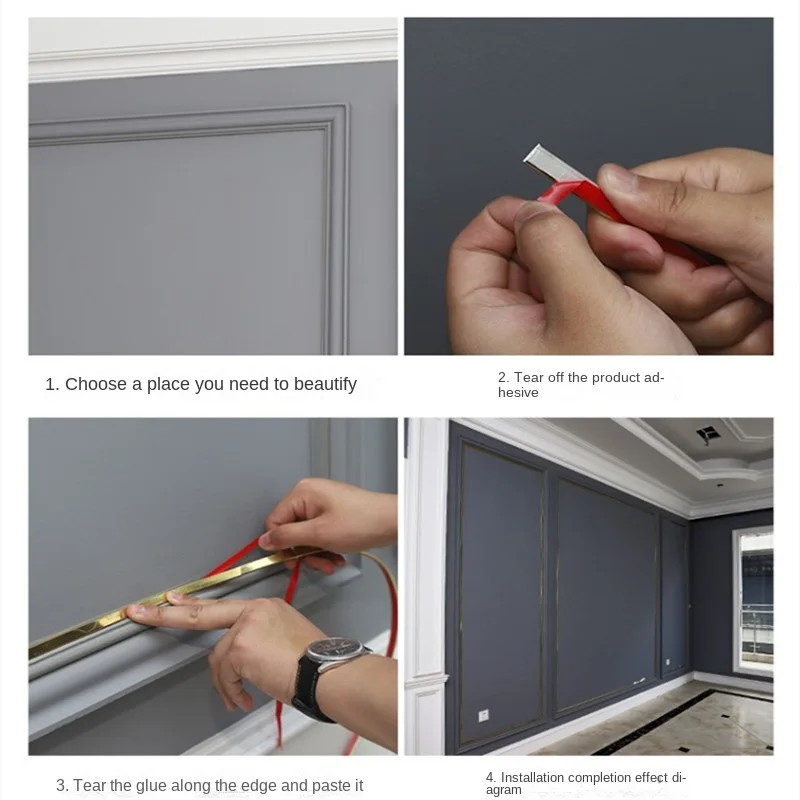 1. Choose a place you need to beautify

2. Tear off the product adhesive

3. Tear the glue along the edge and paste it

4. Installation completion effect diagram