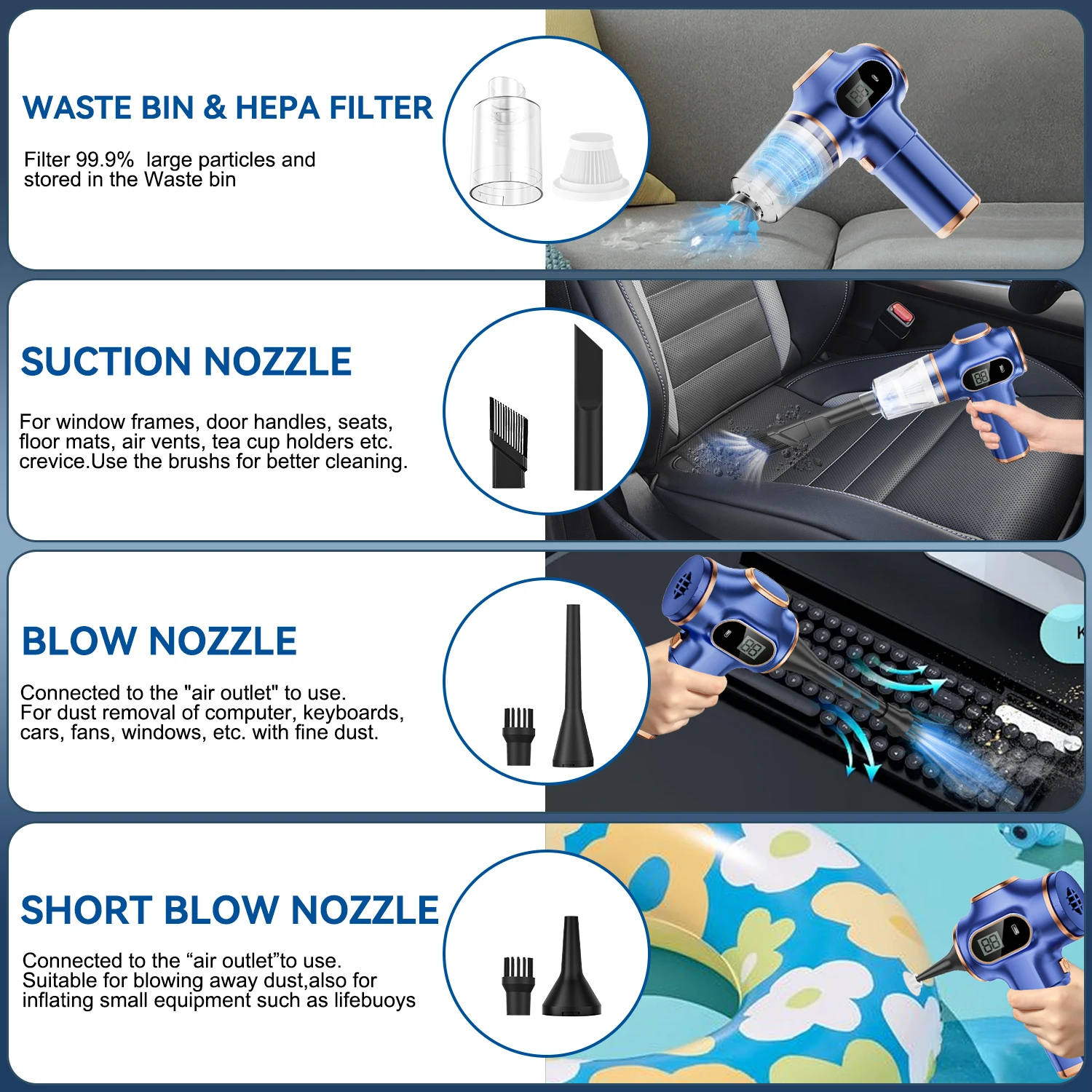 WASTE BIN & HEPA FILTER

Filter 99.9%  large particles and stored in the Waste bin

SUCTION NOZZLE

For window frames, door handles, seats, floor mats, air vents, tea cup holders etc. crevice.Use the brushs for better cleaning.

BLOW NOZZLE

Connected to the "air outlet" to use. For dust removal of computer, keyboards, cars, fans, windows, etc. with fine dust.

SHORT BLOW NOZZLE

Connected to the “air outlet”to use. Suitable for blowing away dust,also for inflating small equipment such as lifebuoys