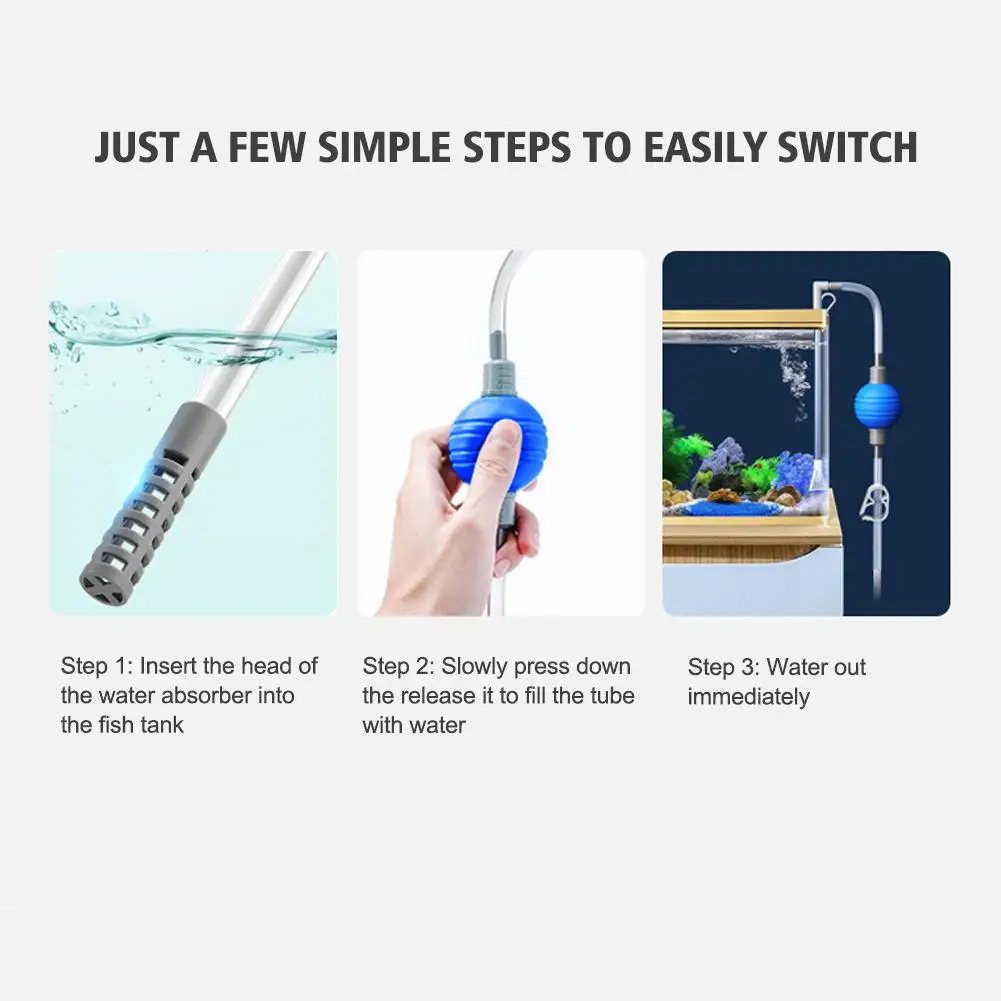 JUST A FEW SIMPLE STEPS TO EASILY SWITCH

Step 1: Insert the head of the water absorber into the fish tank

Step 2: Slowly press down the release it to fill the tube with water

Step 3: Water out immediately