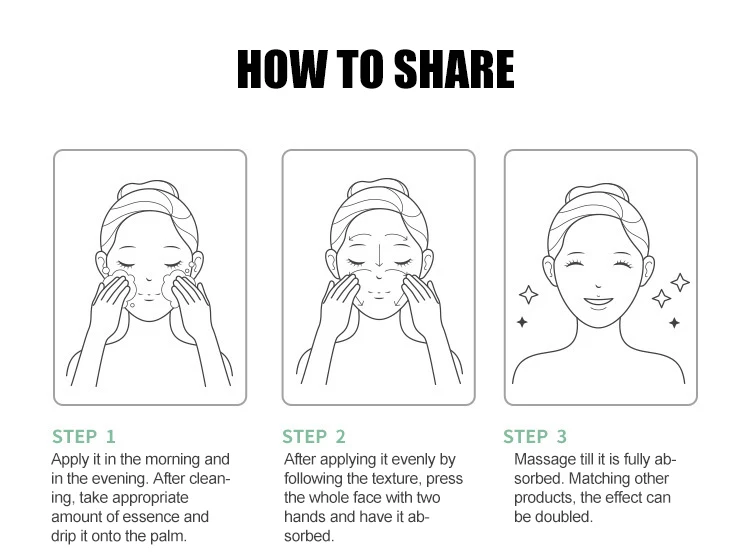 HOW TO SHARE

STEP 1
Apply it in the morning and in the evening. After cleaning, take appropriate amount of essence and drip it onto the palm.

STEP 2
After applying it evenly by following the texture, press the whole face with two hands and have it absorbed.

STEP 3
Massage till it is fully absorbed. Matching other products, the effect can be doubled.