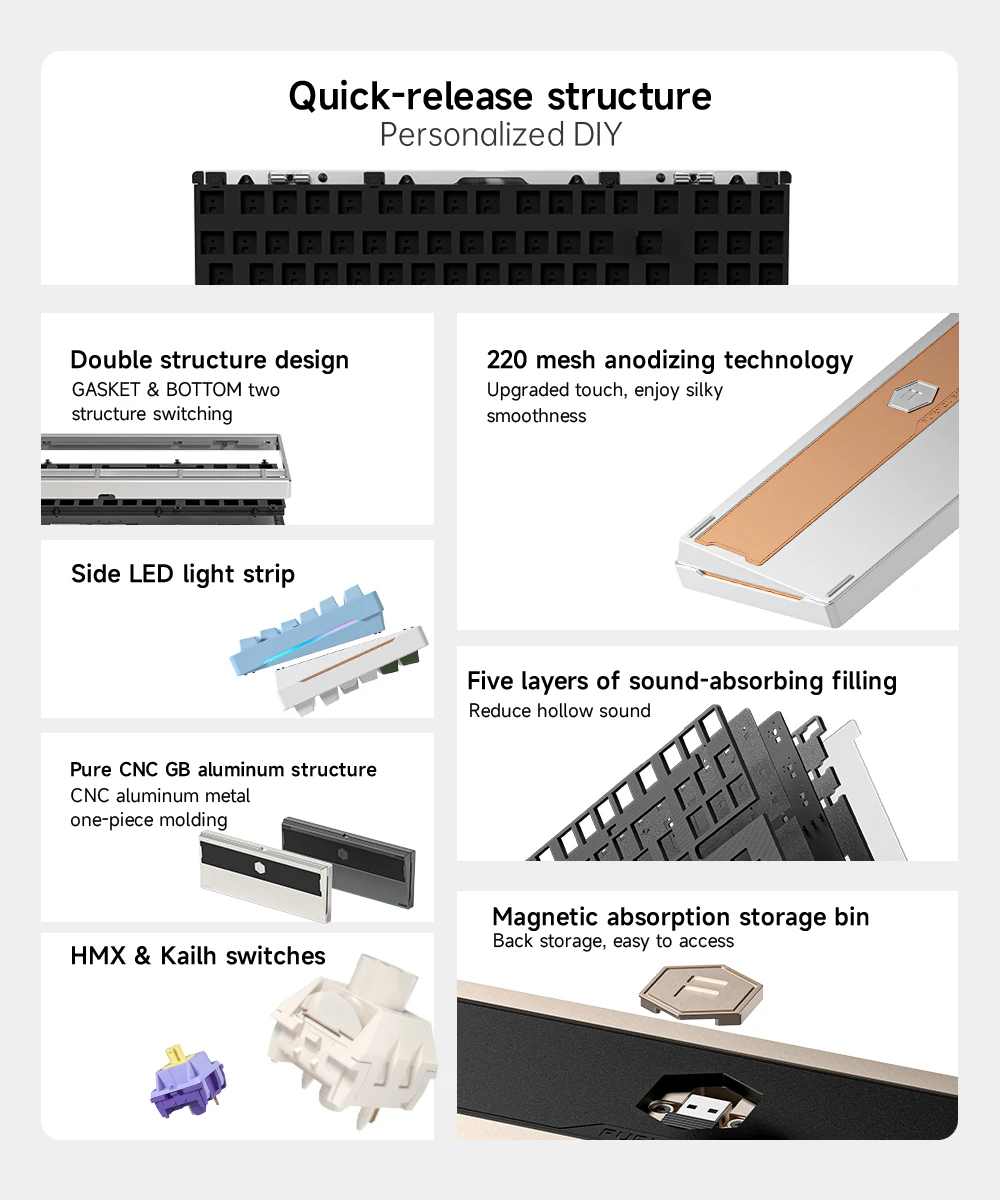 Quick-release structure
Personalized DIY

Double structure design
GASKET & BOTTOM two structure switching

Side LED light strip

Pure CNC GB aluminum structure
CNC aluminum metal one-piece molding

HMX & Kailh switches

220 mesh anodizing technology
Upgraded touch, enjoy silky smoothness

Five layers of sound-absorbing filling
Reduce hollow sound

Magnetic absorption storage bin
Back storage, easy to access