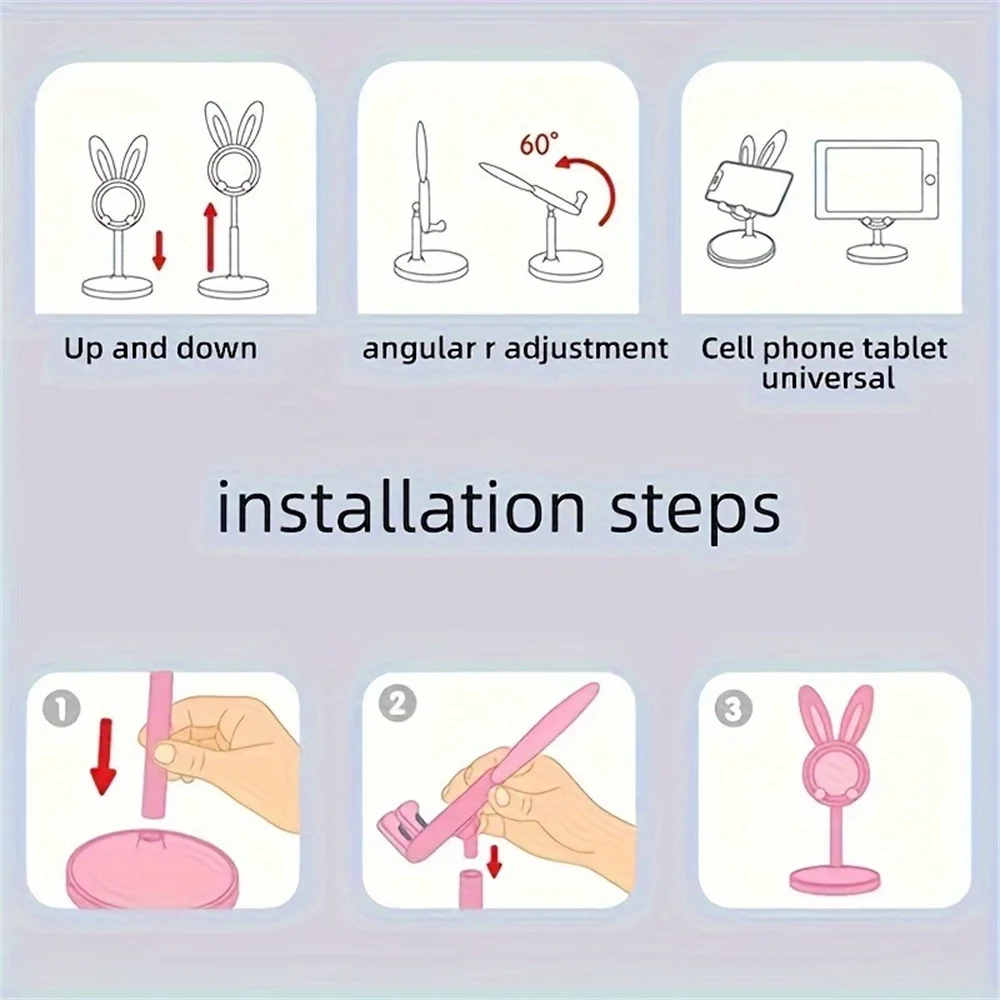 60°

Up and down

angular r adjustment

Cell phone tablet universal

installation steps

1

2

3