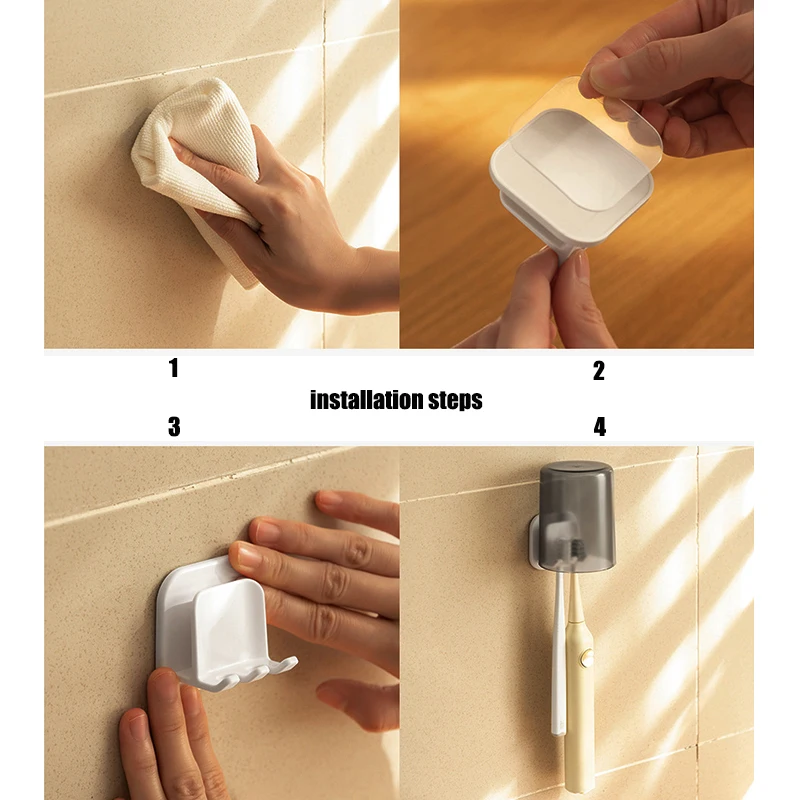 1

2

installation steps

3

4