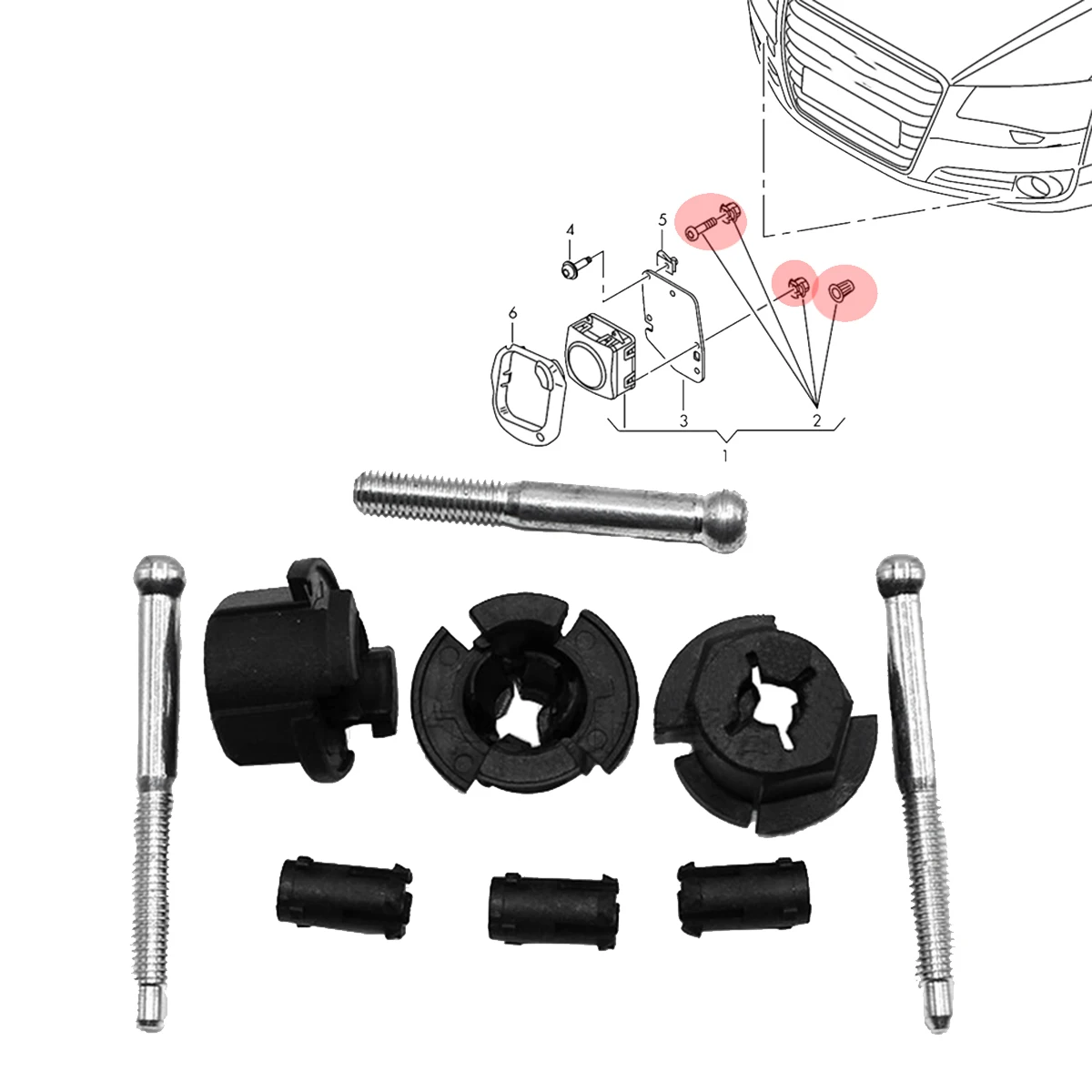 4
5
6
3
2
1