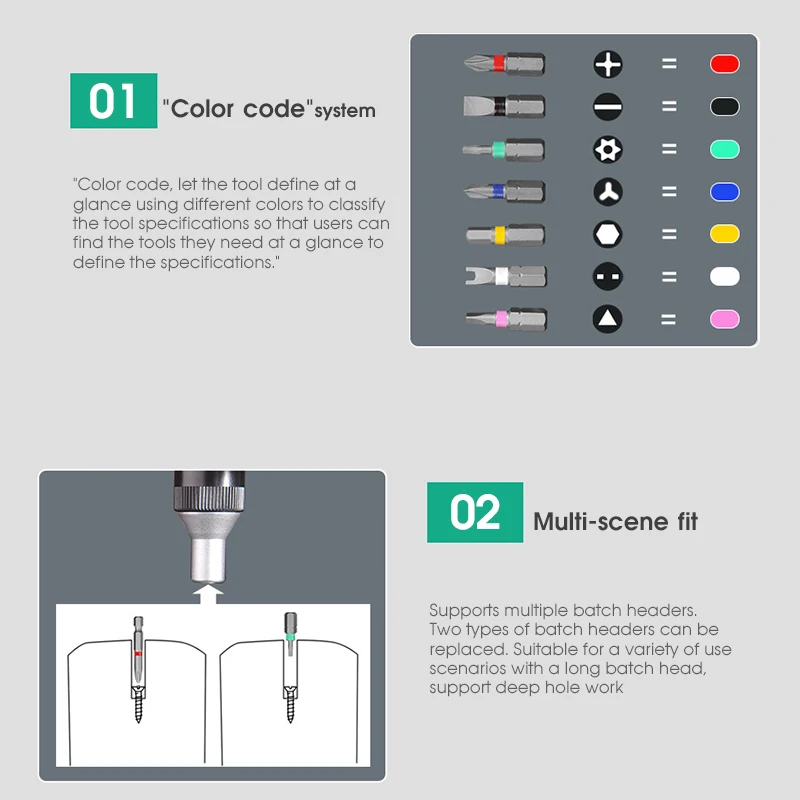 01 "Color code"system

"Color code, let the tool define at a glance using different colors to classify the tool specifications so that users can find the tools they need at a glance to define the specifications."

=
=
=
=
=
=
=

02 Multi-scene fit

Supports multiple batch headers. Two types of batch headers can be replaced. Suitable for a variety of use scenarios with a long batch head, support deep hole work