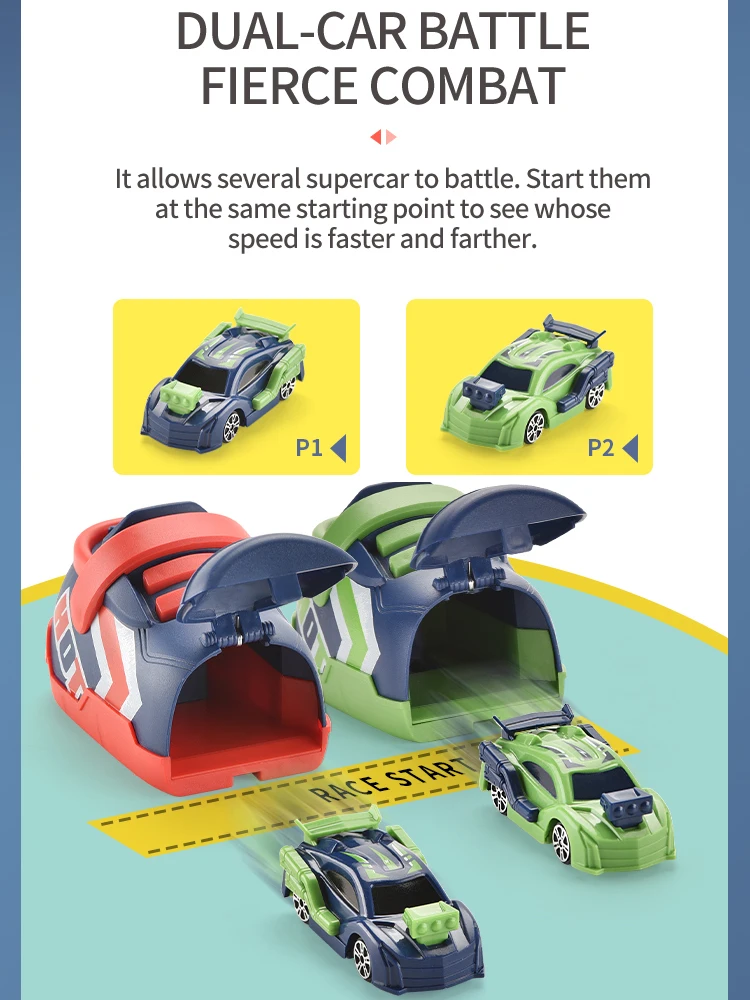 DUAL-CAR BATTLE
FIERCE COMBAT

It allows several supercar to battle. Start them at the same starting point to see whose speed is faster and farther.

P1

P2

RACE START