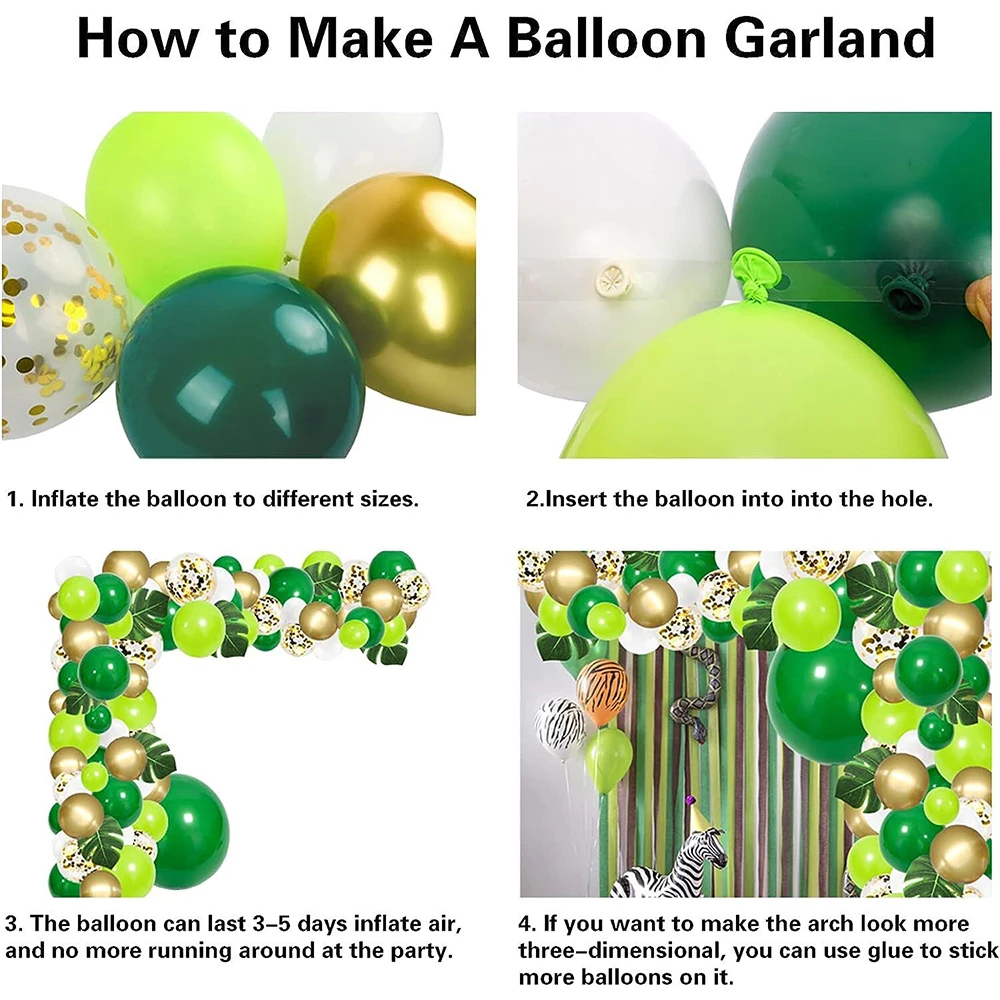 How to Make A Balloon Garland

1. Inflate the balloon to different sizes.

2.Insert the balloon into into the hole.

3. The balloon can last 3–5 days inflate air, and no more running around at the party.

4. If you want to make the arch look more three–dimensional, you can use glue to stick more balloons on it.