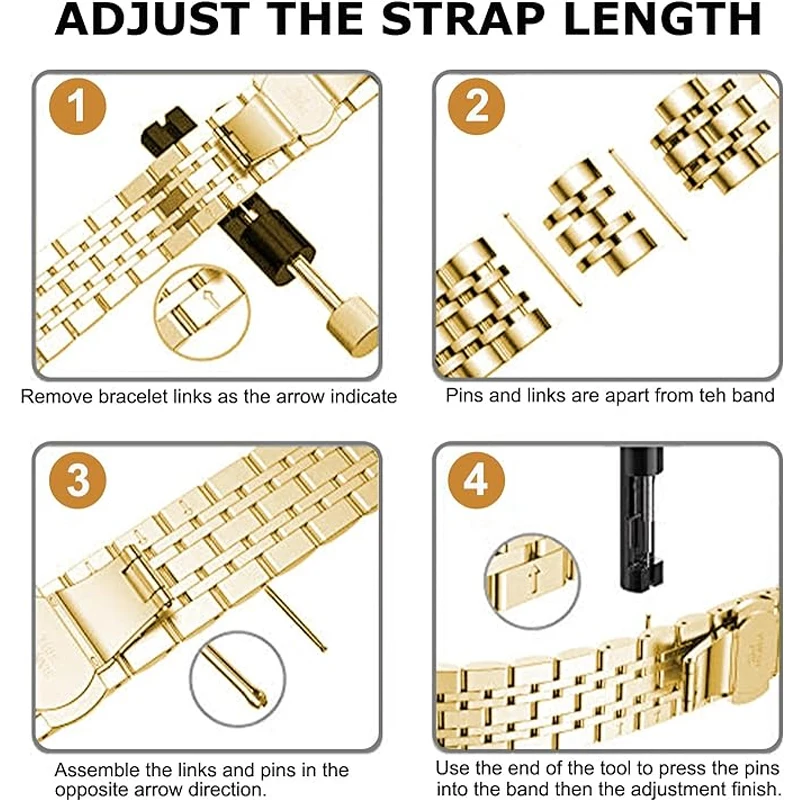 ADJUST THE STRAP LENGTH

1

Remove bracelet links as the arrow indicate

2

Pins and links are apart from teh band

3

Assemble the links and pins in the opposite arrow direction.

4

Use the end of the tool to press the pins into the band then the adjustment finish.