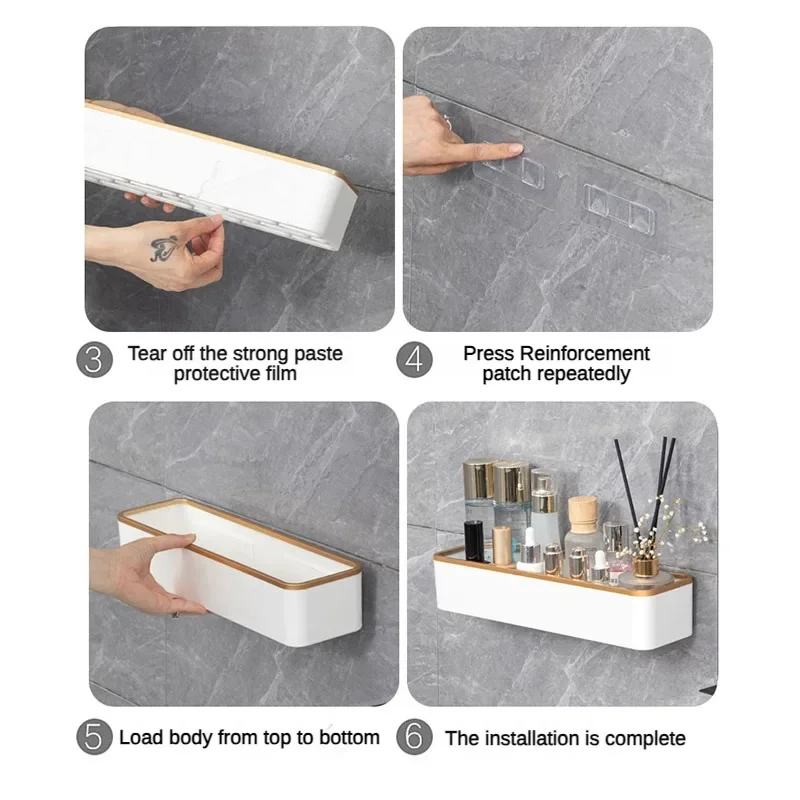 3 Tear off the strong paste protective film

4 Press Reinforcement patch repeatedly

5 Load body from top to bottom

6 The installation is complete