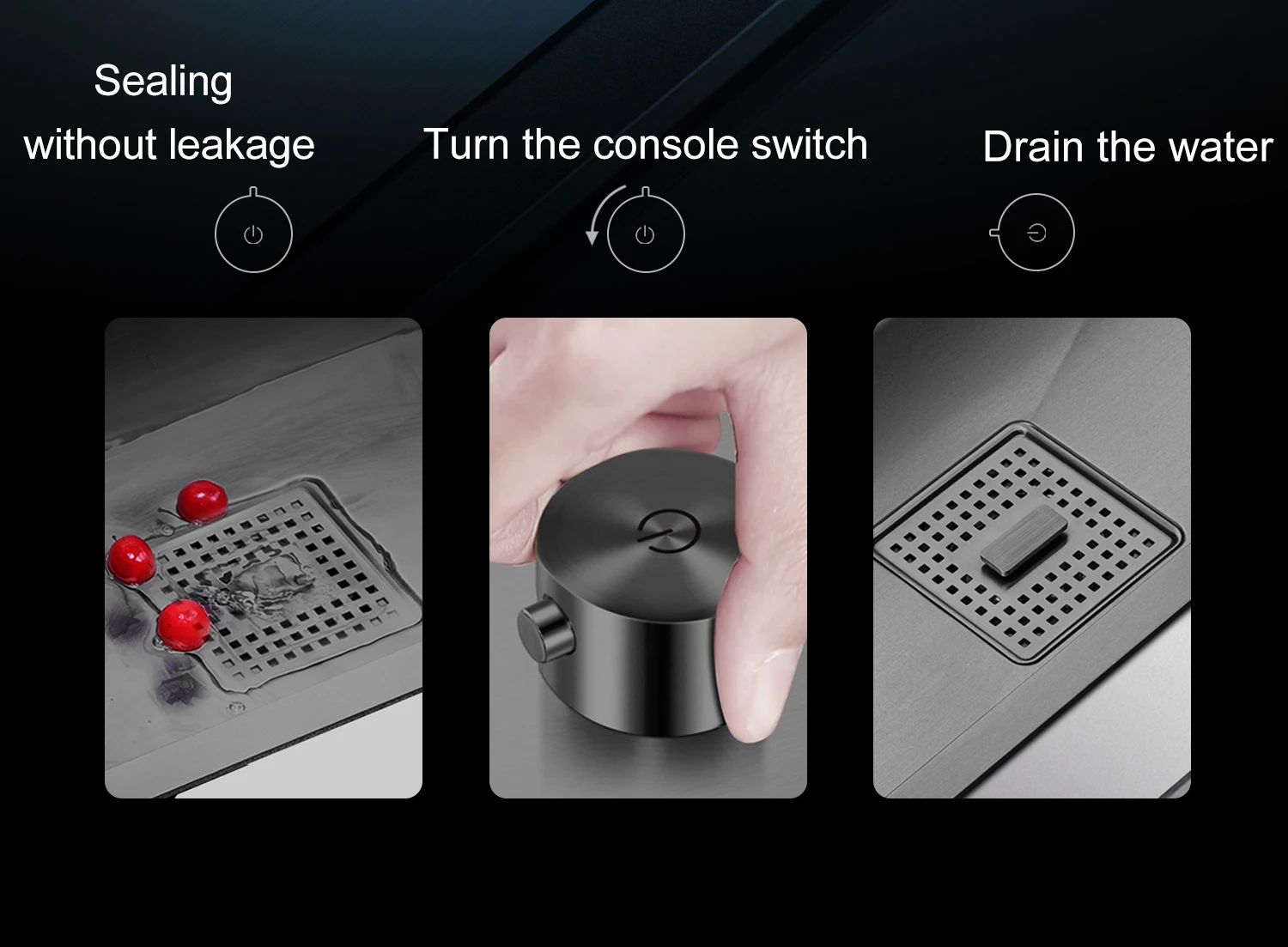 Sealing without leakage

Turn the console switch

Drain the water