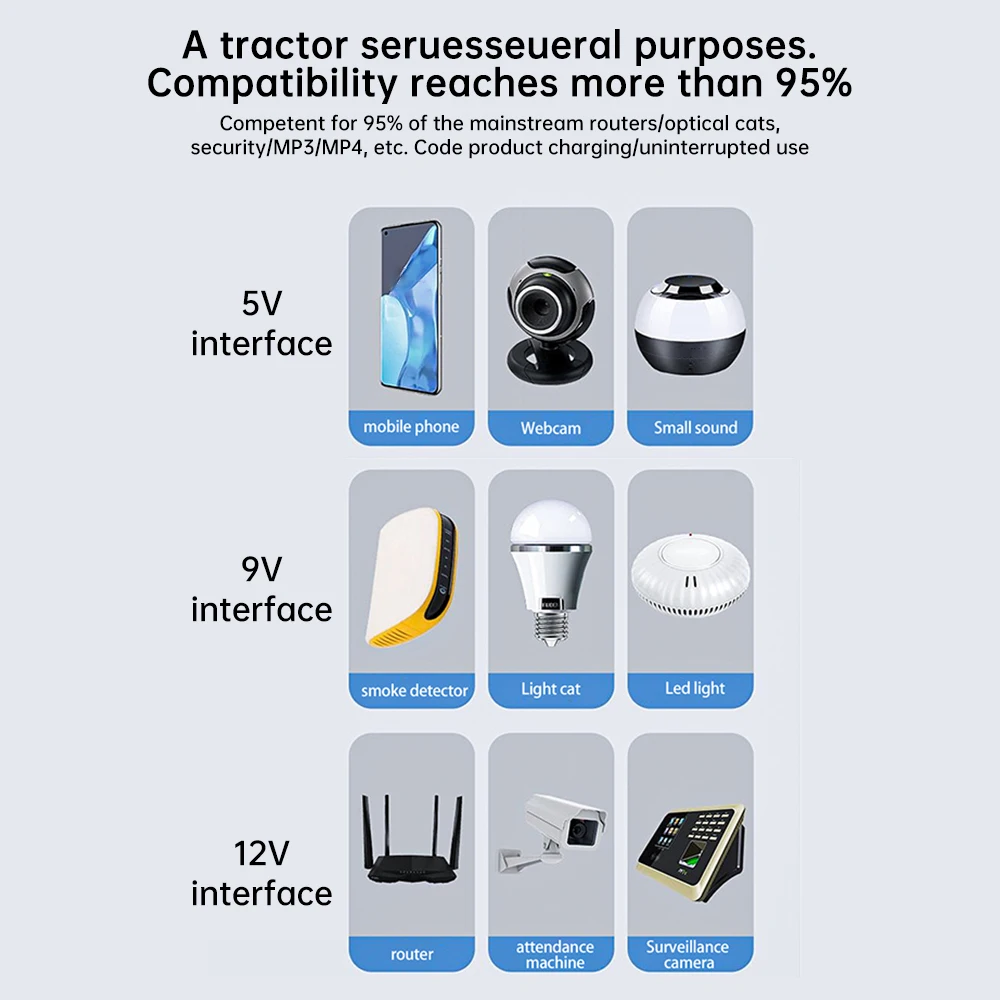 A tractor seruesseueral purposes.
Compatibility reaches more than 95%

Competent for 95% of the mainstream routers/optical cats, security/MP3/MP4, etc. Code product charging/uninterrupted use

5V interface

mobile phone

Webcam

Small sound

9V interface

smoke detector

Light cat

Led light

12V interface

router

attendance machine

Surveillance camera