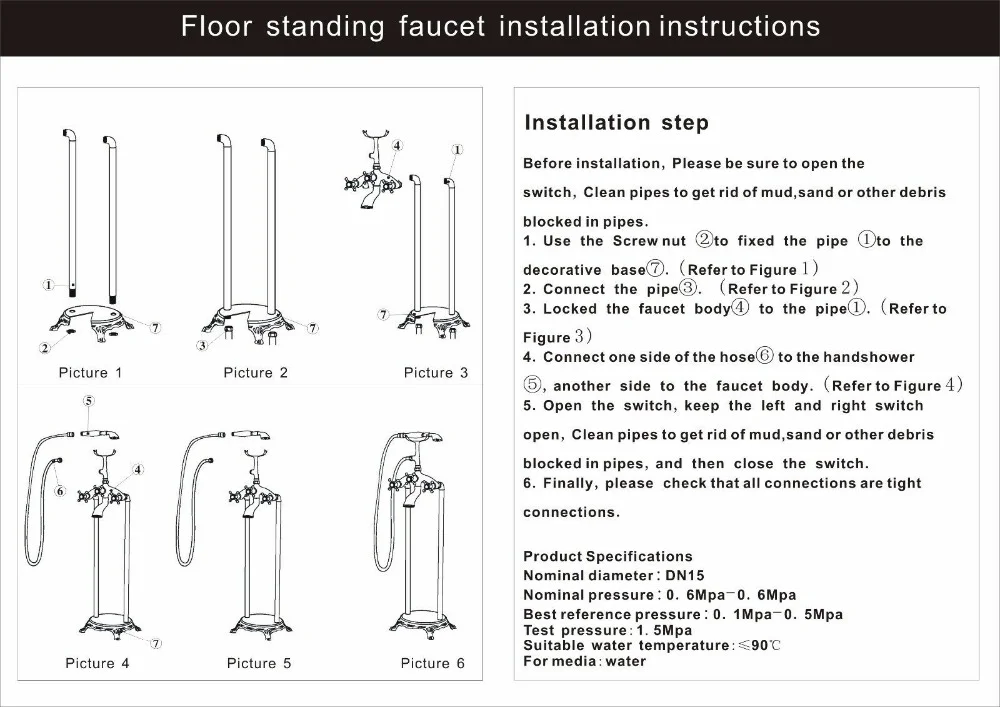 Floor standing faucet installation instructions

①

②

⑦

Picture 1

③

⑦

Picture 2

④

①

⑦

Picture 3

⑤

⑥

④

⑦

Picture 4

Picture 5

Picture 6

Installation step

Before installation, Please be sure to open the switch, Clean pipes to get rid of mud,sand or other debris blocked in pipes.

1. Use the Screw nut ②to fixed the pipe ①to the decorative base⑦. (Refer to Figure 1)

2. Connect the pipe③. (Refer to Figure 2)

3. Locked the faucet body④ to the pipe①. (Refer to Figure 3)

4. Connect one side of the hose⑥ to the handshower ⑤, another side to the faucet body. (Refer to Figure 4)

5. Open the switch, keep the left and right switch open, Clean pipes to get rid of mud,sand or other debris blocked in pipes, and then close the switch.

6. Finally, please check that all connections are tight connections.

Product Specifications
Nominal diameter: DN15
Nominal pressure: 0. 6Mpa-0. 6Mpa
Best reference pressure: 0. 1Mpa-0. 5Mpa
Test pressure: 1. 5Mpa
Suitable water temperature: ≤90℃
For media: water