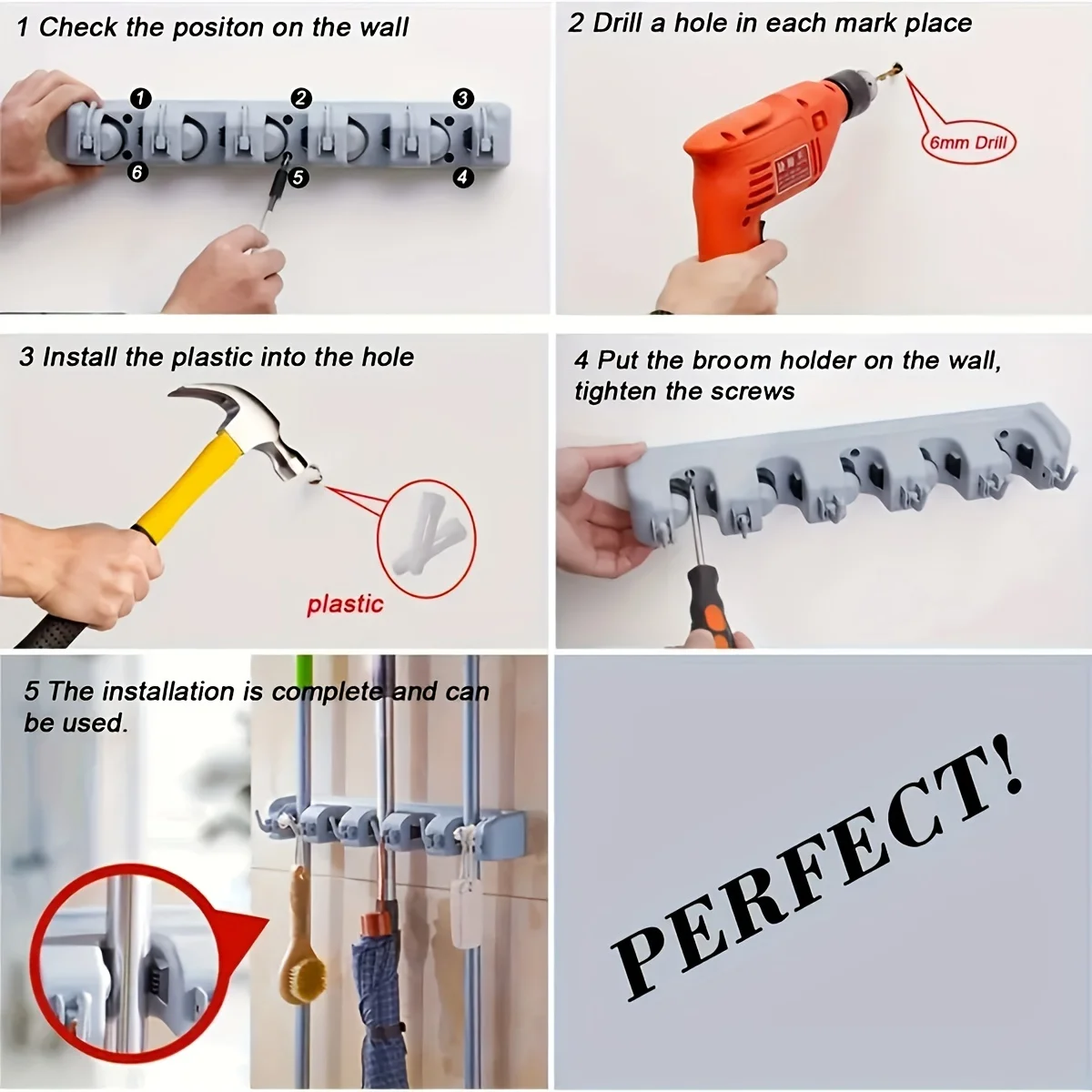 1 Check the positon on the wall

1
2
3
6
5
4

2 Drill a hole in each mark place

6mm Drill

3 Install the plastic into the hole

plastic

4 Put the broom holder on the wall, tighten the screws

5 The installation is complete and can be used.

PERFECT!