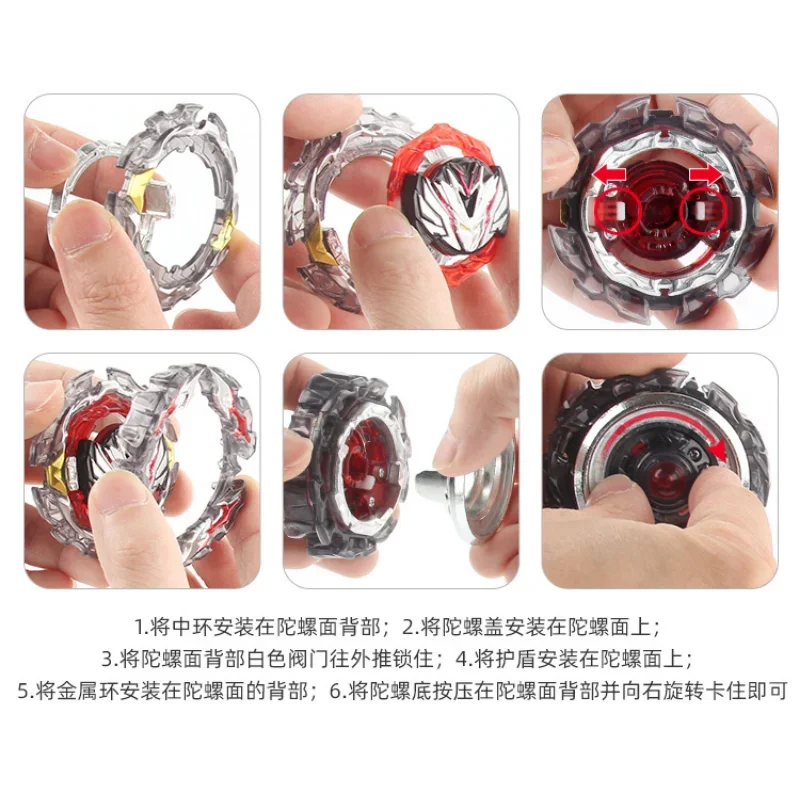 1.将中环安装在陀螺面背部；2.将陀螺盖安装在陀螺面上；
3.将陀螺面背部白色阀门往外推锁住；4.将护盾安装在陀螺面上；
5.将金属环安装在陀螺面的背部；6.将陀螺底按压在陀螺面背部并向右旋转卡住即可