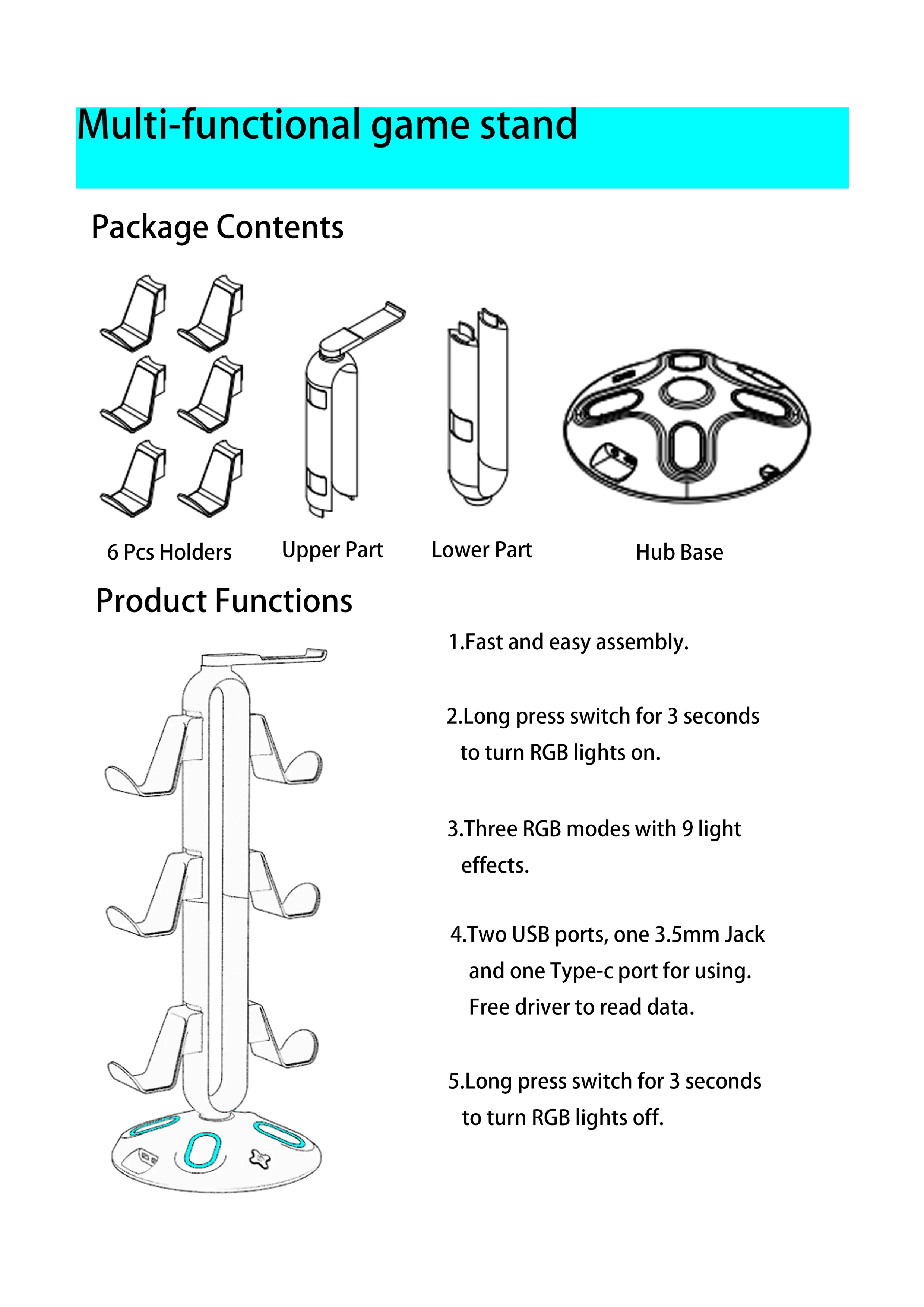 Multi-functional game stand

Package Contents

6 Pcs Holders
Upper Part
Lower Part
Hub Base

Product Functions

1.Fast and easy assembly.

2.Long press switch for 3 seconds to turn RGB lights on.

3.Three RGB modes with 9 light effects.

4.Two USB ports, one 3.5mm Jack and one Type-c port for using. Free driver to read data.

5.Long press switch for 3 seconds to turn RGB lights off.