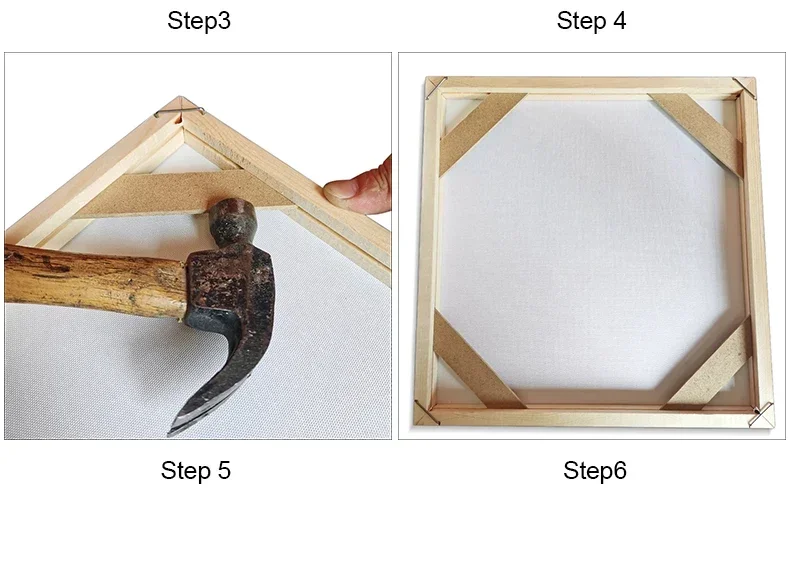 Step3

Step 4

Step 5

Step6