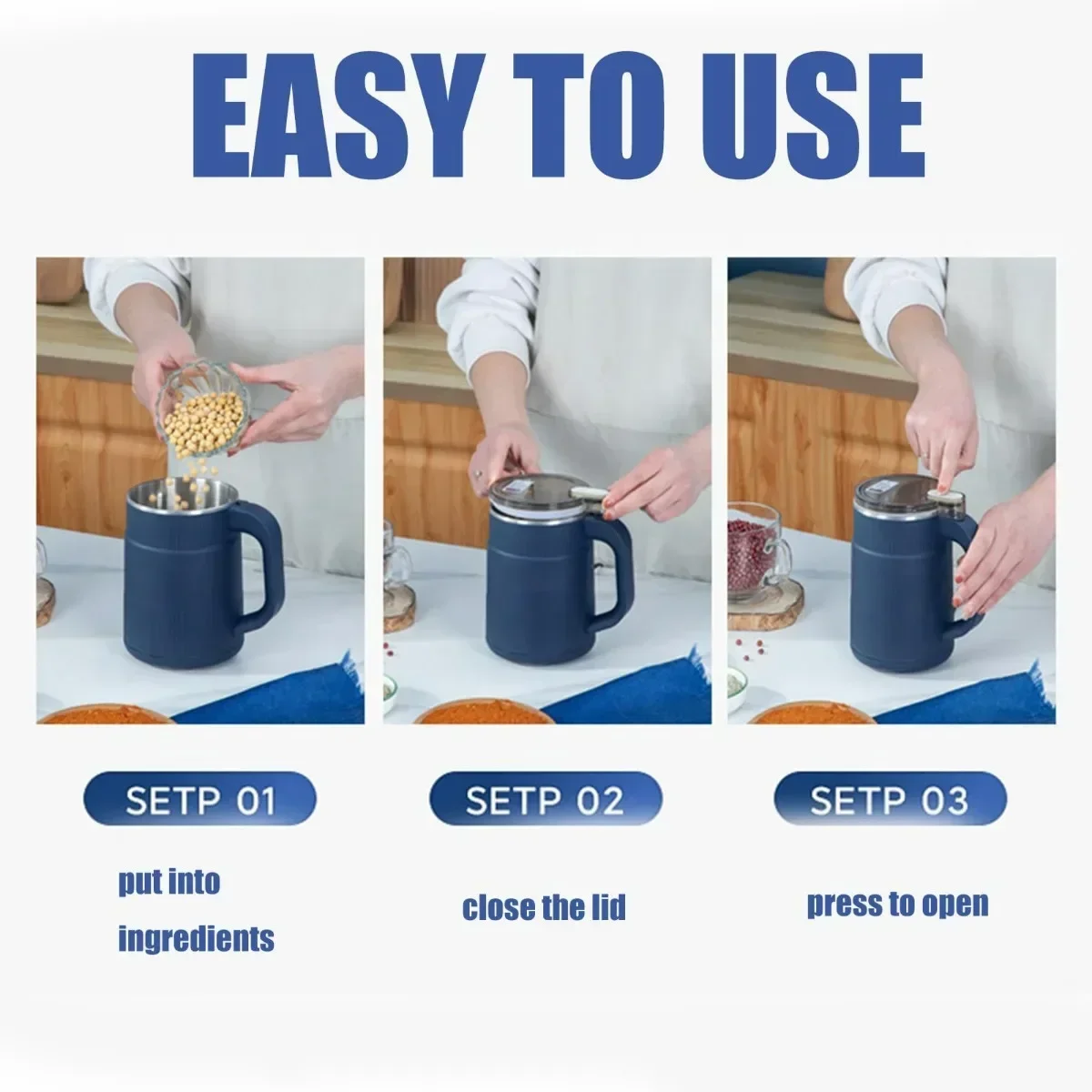 EASY TO USE

SETP 01

put into ingredients

SETP 02

close the lid

SETP 03

press to open