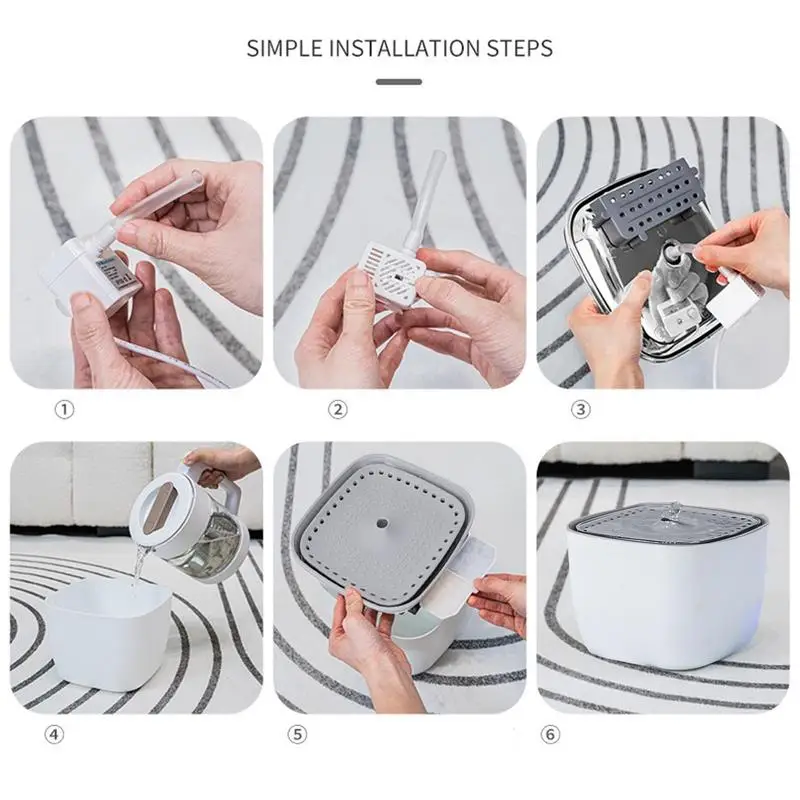 SIMPLE INSTALLATION STEPS

①

②

③

④

⑤

⑥