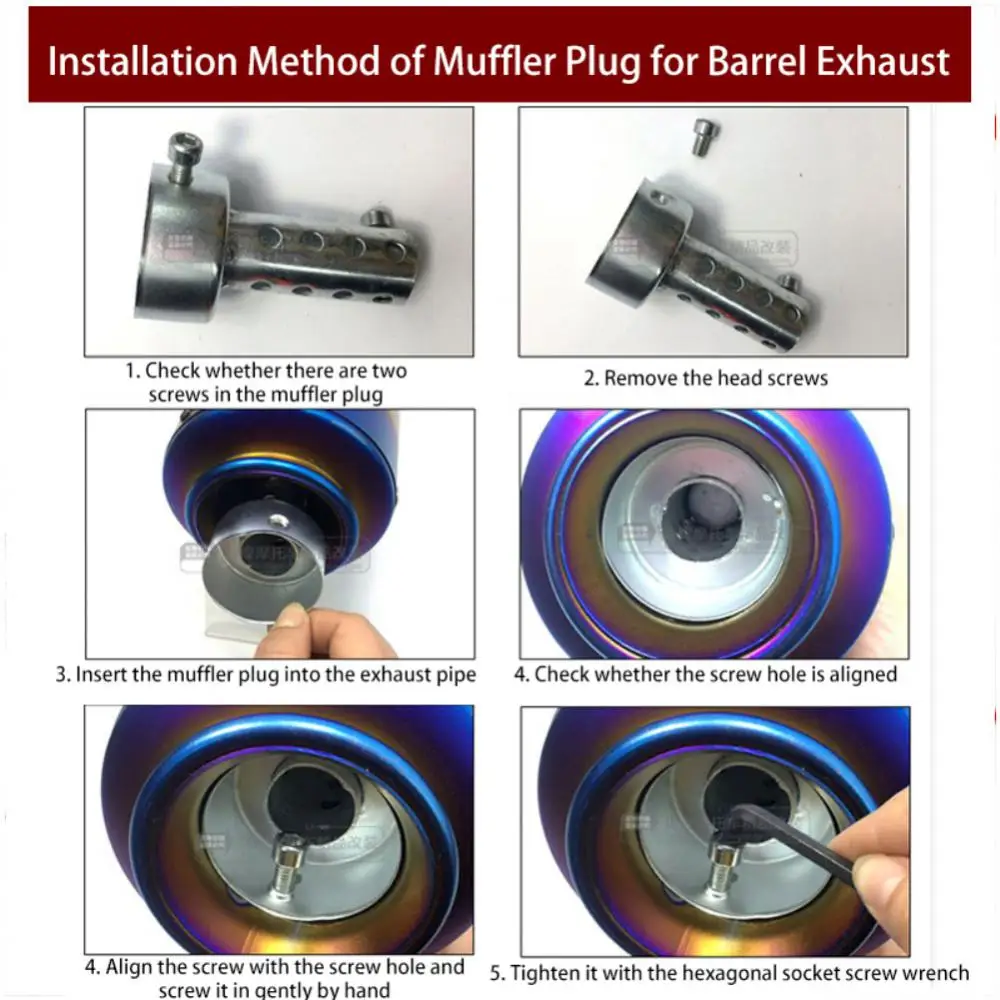 Installation Method of Muffler Plug for Barrel Exhaust

1. Check whether there are two screws in the muffler plug

2. Remove the head screws

3. Insert the muffler plug into the exhaust pipe

4. Check whether the screw hole is aligned

4. Align the screw with the screw hole and screw it in gently by hand

5. Tighten it with the hexagonal socket screw wrench