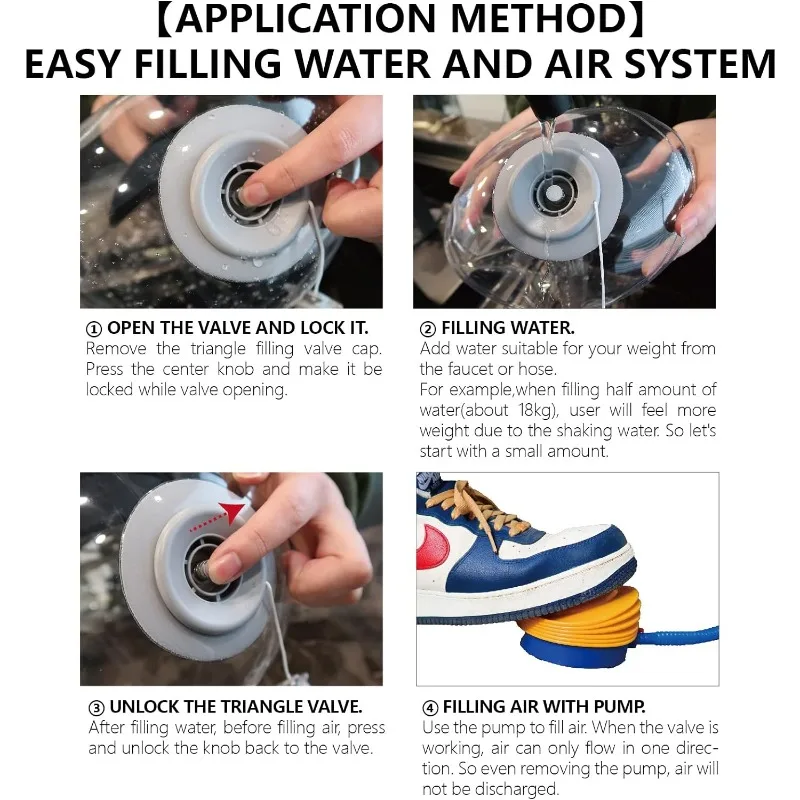 【APPLICATION METHOD】
EASY FILLING WATER AND AIR SYSTEM

① OPEN THE VALVE AND LOCK IT.
Remove the triangle filling valve cap. Press the center knob and make it be locked while valve opening.

② FILLING WATER.
Add water suitable for your weight from the faucet or hose.
For example,when filling half amount of water(about 18kg), user will feel more weight due to the shaking water. So let's start with a small amount.

③ UNLOCK THE TRIANGLE VALVE.
After filling water, before filling air, press and unlock the knob back to the valve.

④ FILLING AIR WITH PUMP.
Use the pump to fill air. When the valve is working, air can only flow in one direction. So even removing the pump, air will not be discharged.