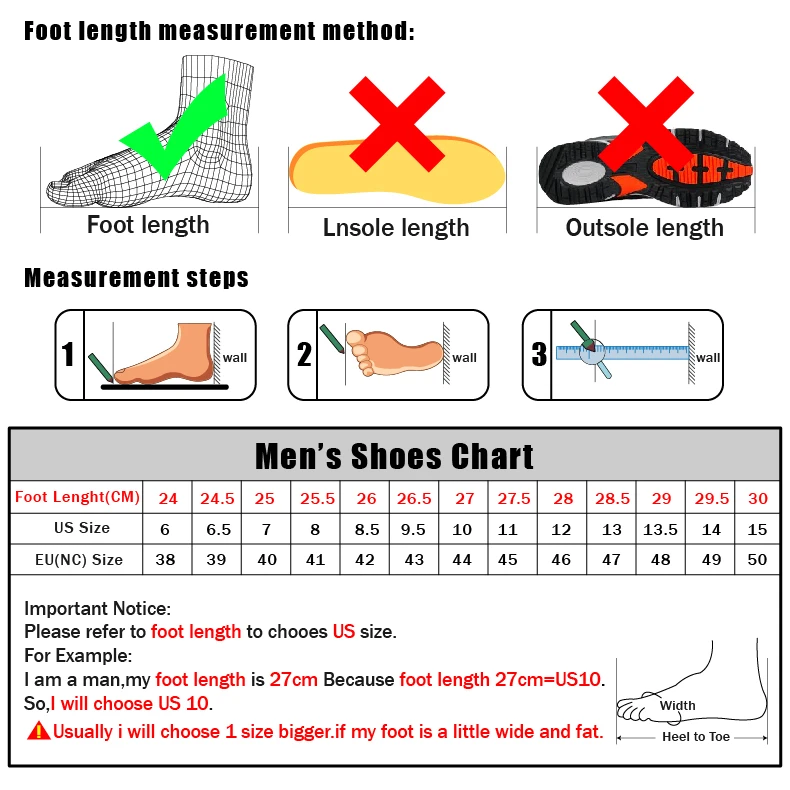 Foot length measurement method:

Foot length

Lnsole length

Outsole length

Measurement steps

1 wall

2 wall

3 wall

Men's Shoes Chart

| Foot Lenght(CM) | 24 | 24.5 | 25 | 25.5 | 26 | 26.5 | 27 | 27.5 | 28 | 28.5 | 29 | 29.5 | 30 |
|---|---|---|---|---|---|---|---|---|---|---|---|---|---|
| US Size | 6 | 6.5 | 7 | 8 | 8.5 | 9.5 | 10 | 11 | 12 | 13 | 13.5 | 14 | 15 |
| EU(NC) Size | 38 | 39 | 40 | 41 | 42 | 43 | 44 | 45 | 46 | 47 | 48 | 49 | 50 |

Important Notice:
Please refer to foot length to chooes US size.
For Example:
I am a man,my foot length is 27cm Because foot length 27cm=US10.
So,I will choose US 10.
Usually i will choose 1 size bigger.if my foot is a little wide and fat.

Width

Heel to Toe