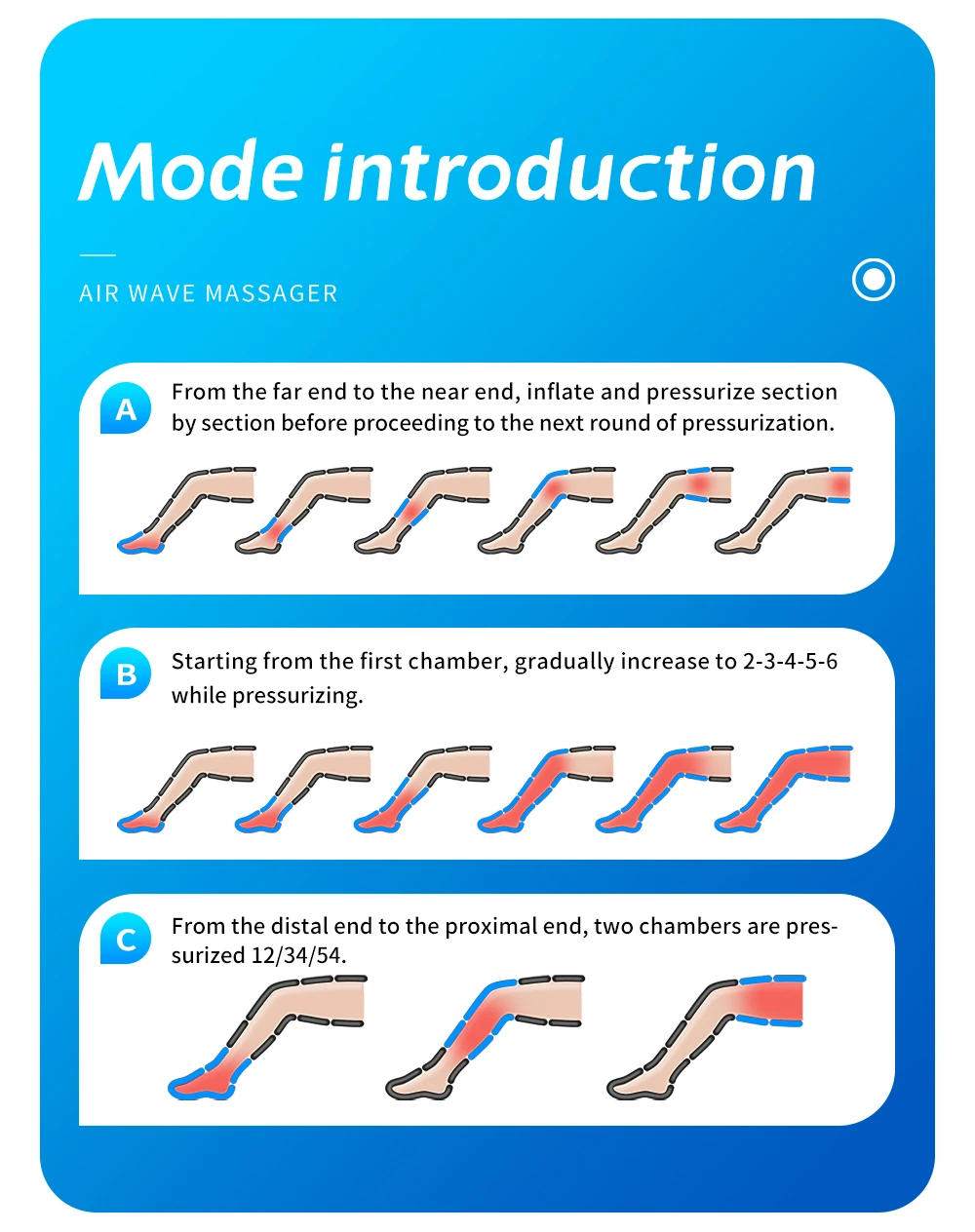 Mode introduction

AIR WAVE MASSAGER

A From the far end to the near end, inflate and pressurize section by section before proceeding to the next round of pressurization.

B Starting from the first chamber, gradually increase to 2-3-4-5-6 while pressurizing.

C From the distal end to the proximal end, two chambers are pressurized 12/34/54.