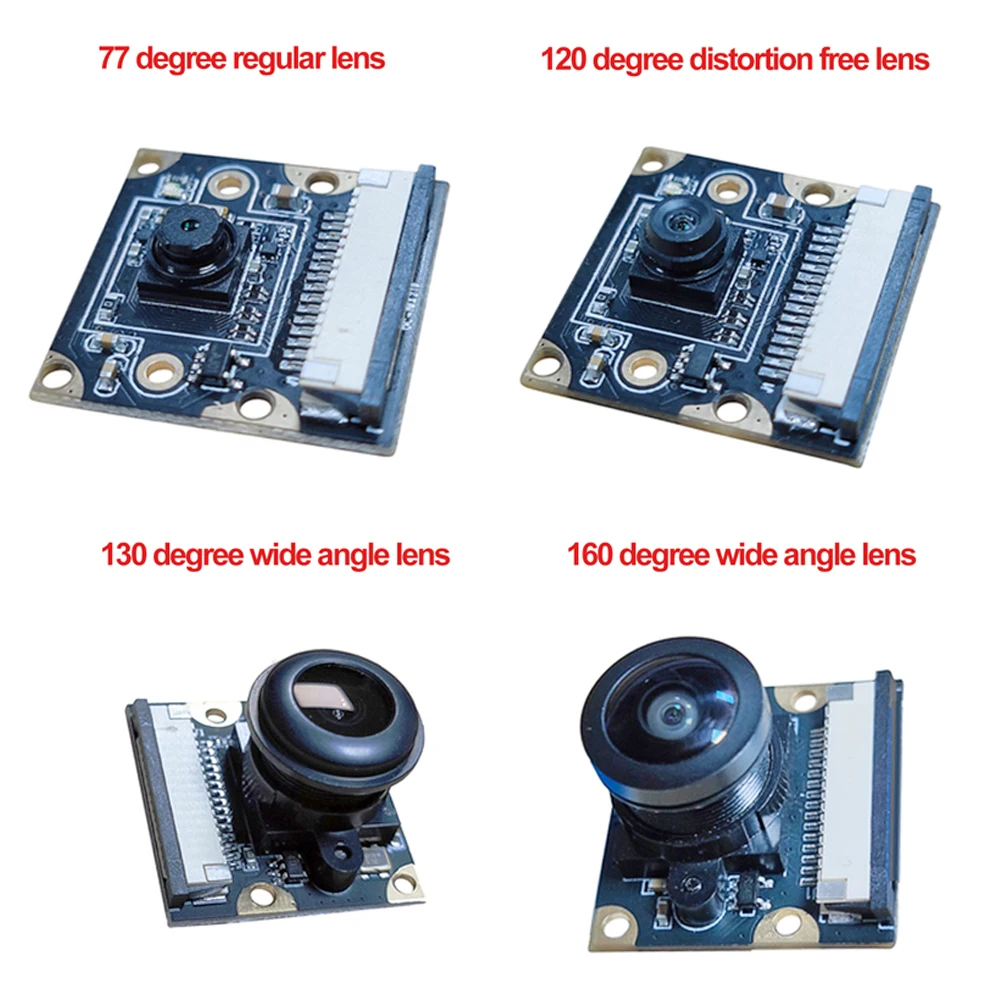 77 degree regular lens

120 degree distortion free lens

130 degree wide angle lens

160 degree wide angle lens