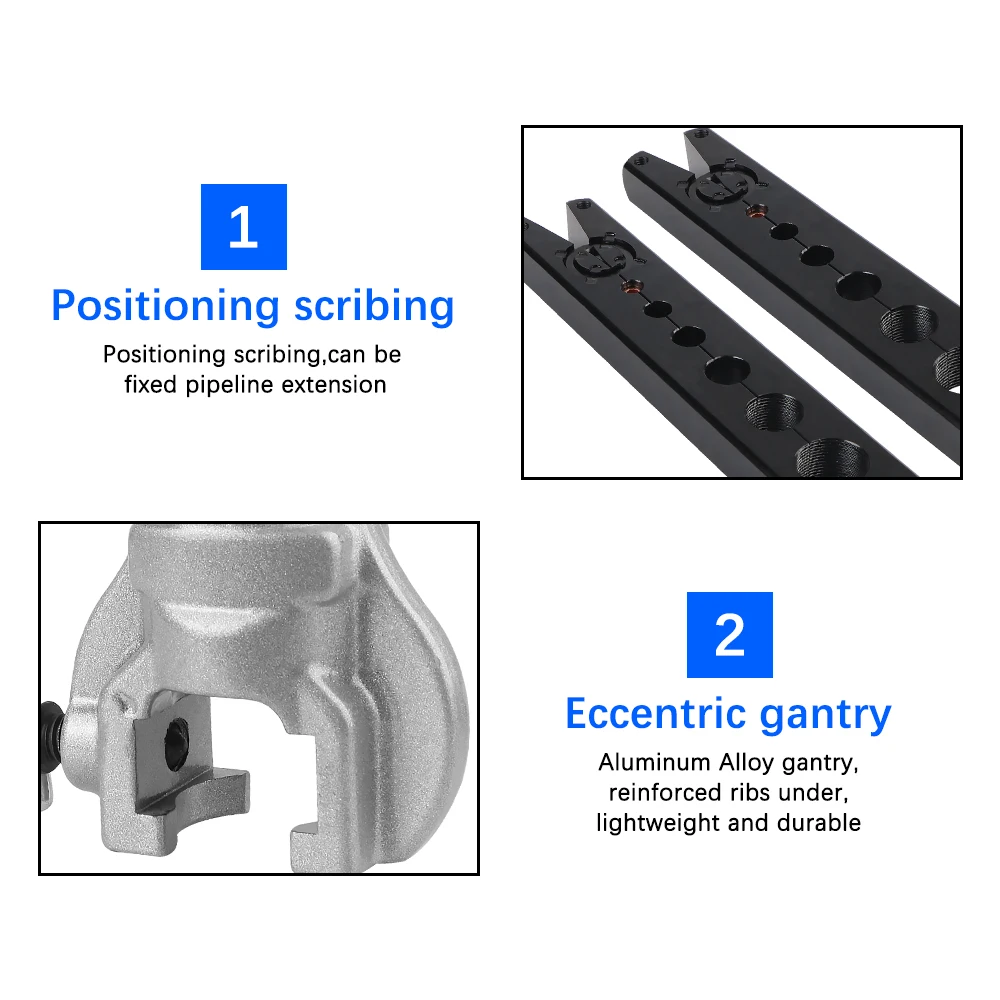 1

Positioning scribing

Positioning scribing,can be fixed pipeline extension

2

Eccentric gantry

Aluminum Alloy gantry, reinforced ribs under, lightweight and durable