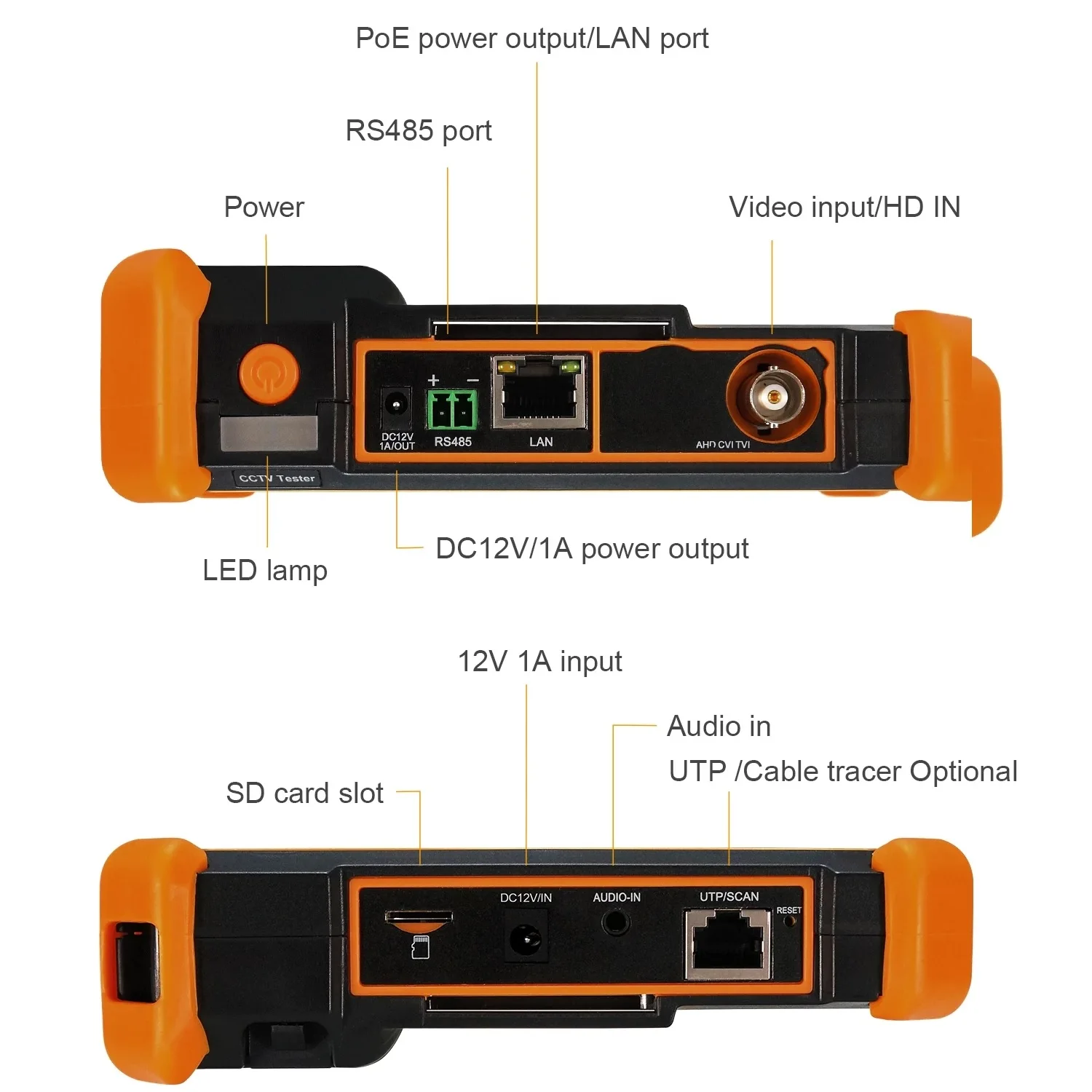 PoE power output/LAN port

RS485 port

Power

Video input/HD IN

+ −

DC12V 1A/OUT

RS485

LAN

AHD CVI TVI

CCTV Tester

LED lamp

DC12V/1A power output

12V 1A input

Audio in

UTP /Cable tracer Optional

SD card slot

DC12V/IN

AUDIO-IN

UTP/SCAN

RESET