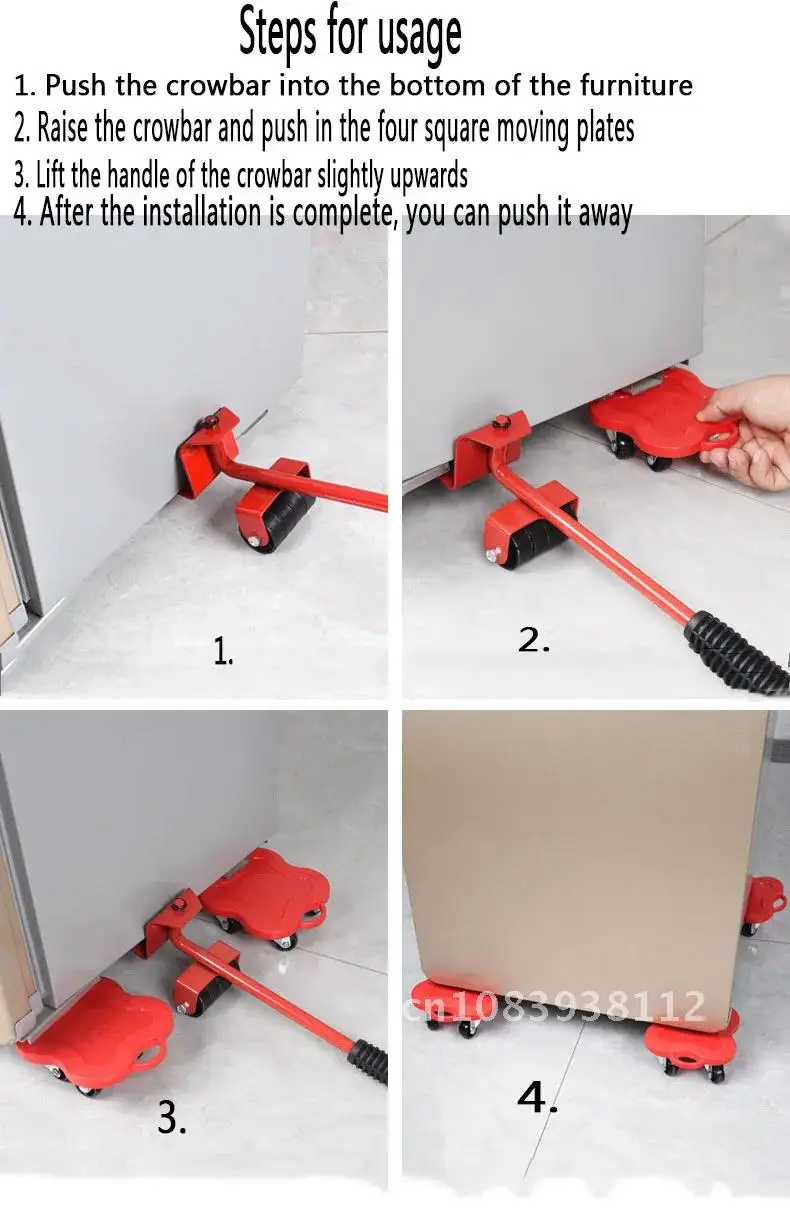 Steps for usage

1. Push the crowbar into the bottom of the furniture

2. Raise the crowbar and push in the four square moving plates

3. Lift the handle of the crowbar slightly upwards

4. After the installation is complete, you can push it away

1.

2.

3.

cn1083938112

4.