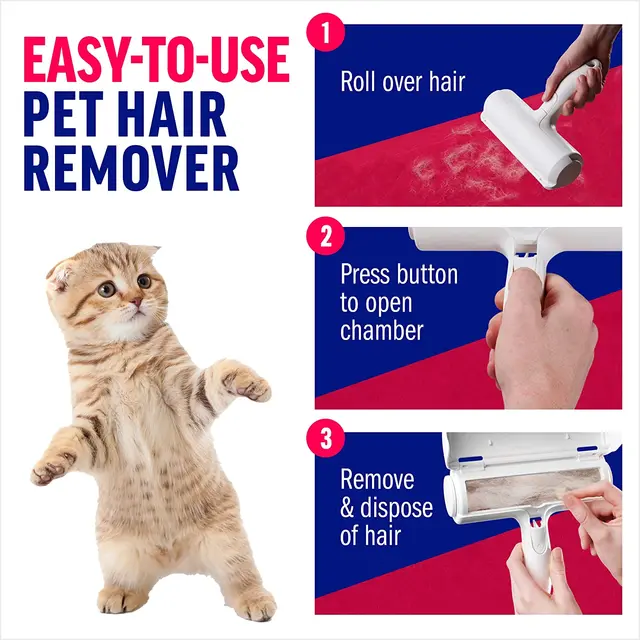 EASY-TO-USE
PET HAIR
REMOVER

1
Roll over hair

2
Press button to open chamber

3
Remove & dispose of hair