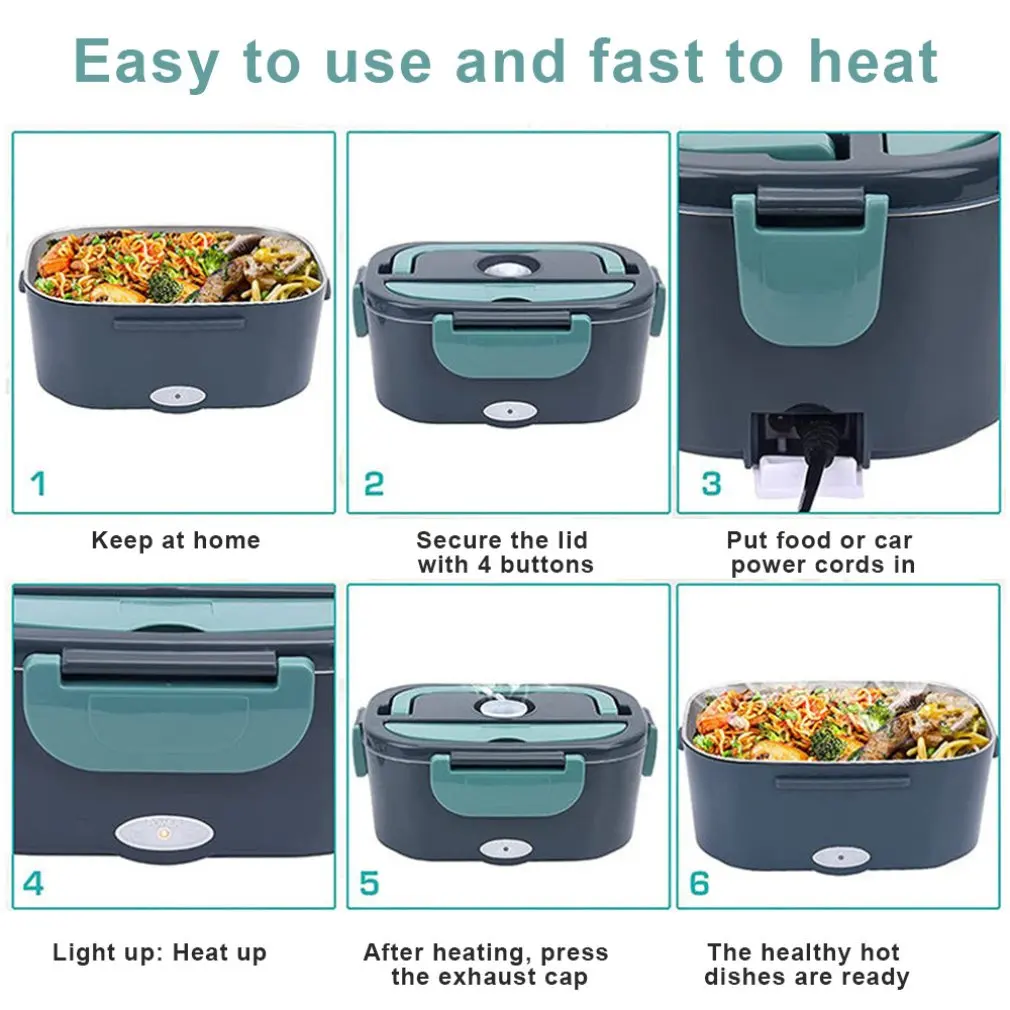 Easy to use and fast to heat

1

Keep at home

2

Secure the lid with 4 buttons

3

Put food or car power cords in

4

Light up: Heat up

5

After heating, press the exhaust cap

6

The healthy hot dishes are ready