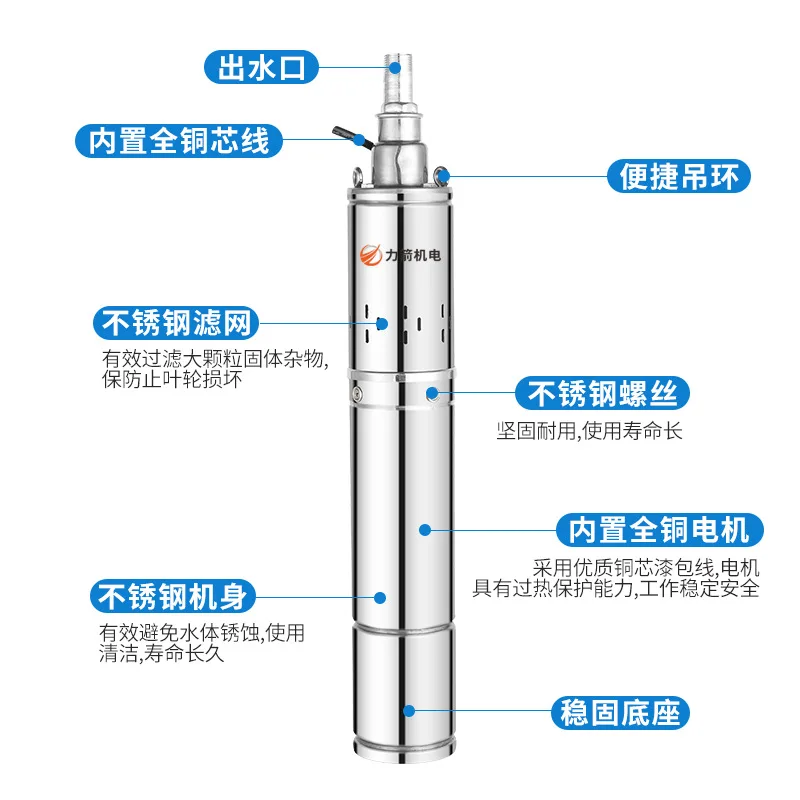 出水口

内置全铜芯线

便捷吊环

力箭机电

不锈钢滤网

有效过滤大颗粒固体杂物,保防止叶轮损坏

不锈钢螺丝

坚固耐用,使用寿命长

内置全铜电机

采用优质铜芯漆包线,电机具有过热保护能力,工作稳定安全

不锈钢机身

有效避免水体锈蚀,使用清洁,寿命长久

稳固底座