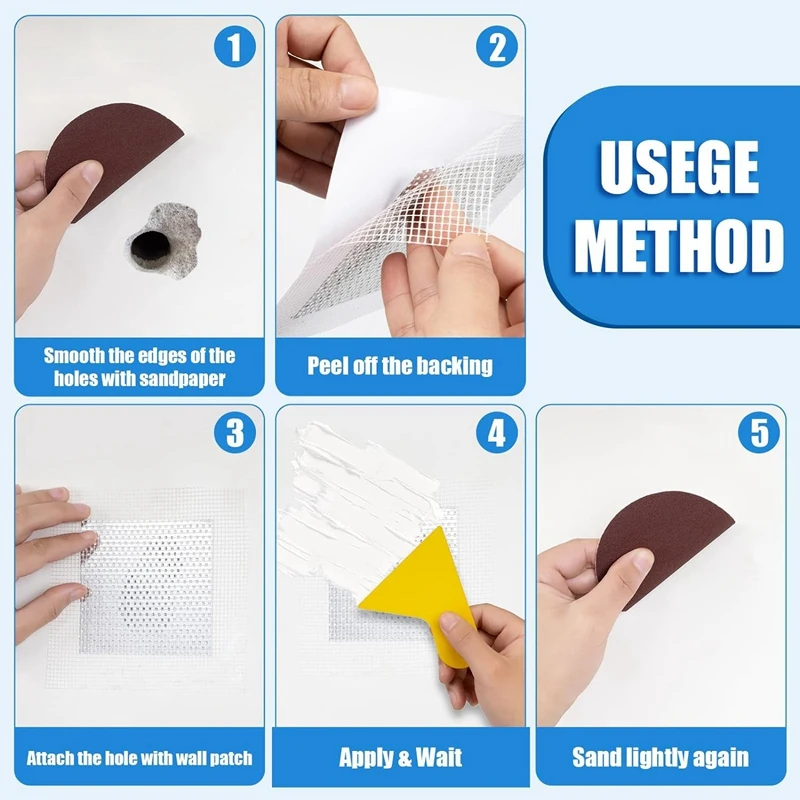 1
Smooth the edges of the holes with sandpaper

2
Peel off the backing

USEGE METHOD

3
Attach the hole with wall patch

4
Apply & Wait

5
Sand lightly again