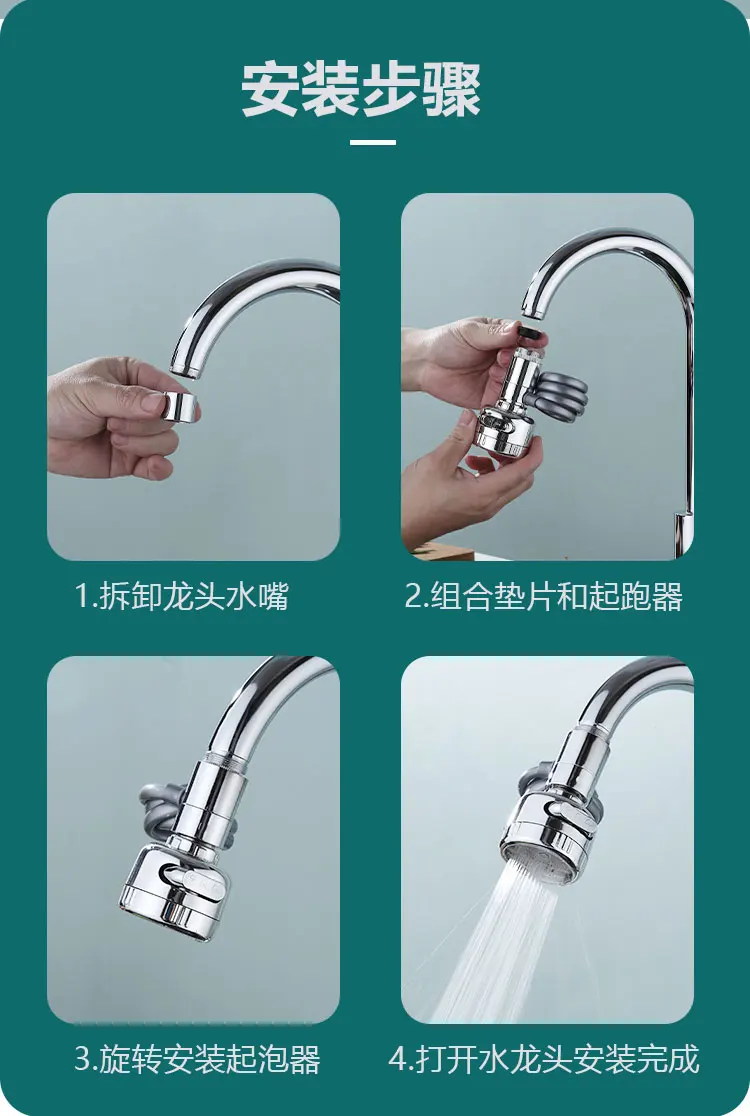 安装步骤

1.拆卸龙头水嘴

2.组合垫片和起跑器

3.旋转安装起泡器

4.打开水龙头安装完成