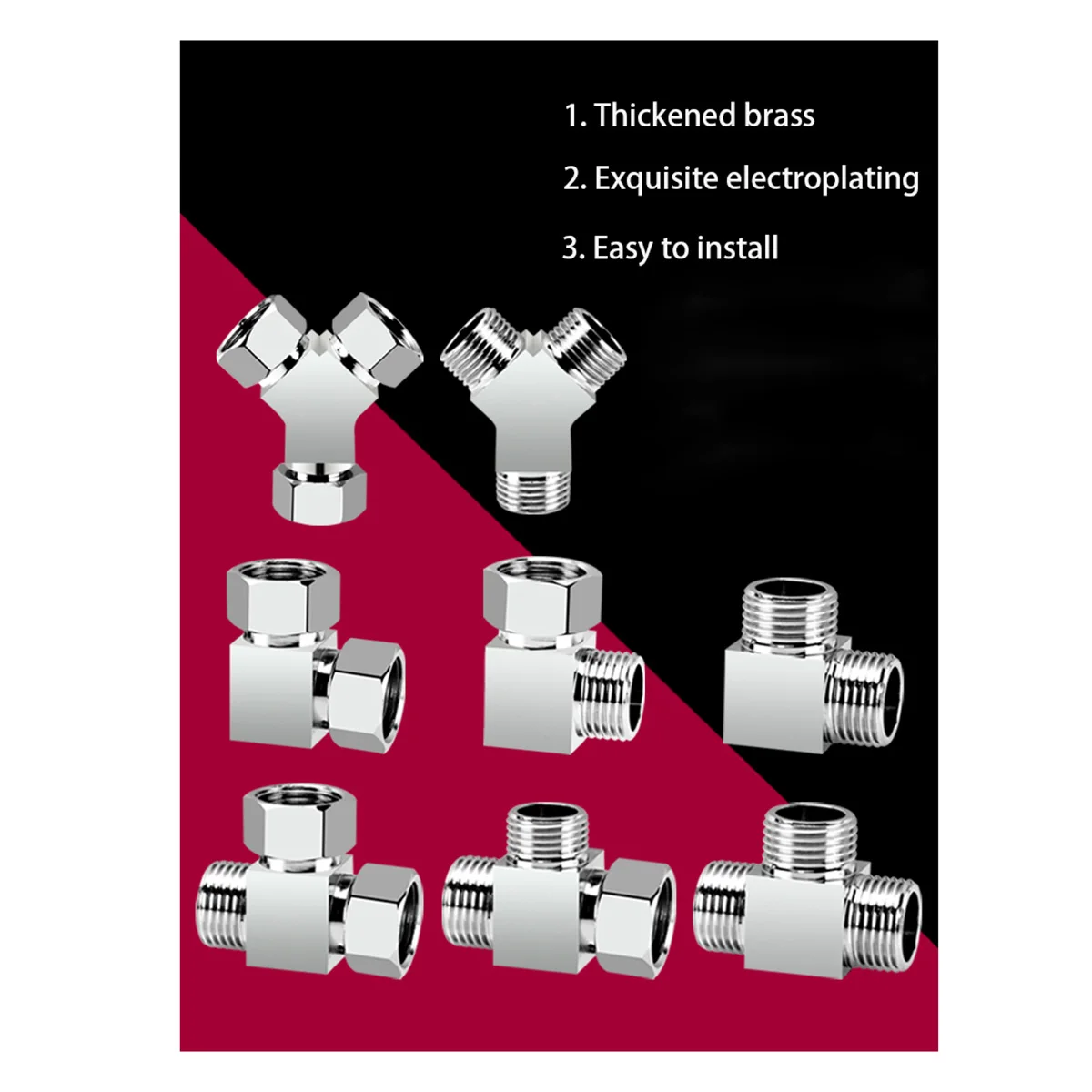 1. Thickened brass

2. Exquisite electroplating

3. Easy to install