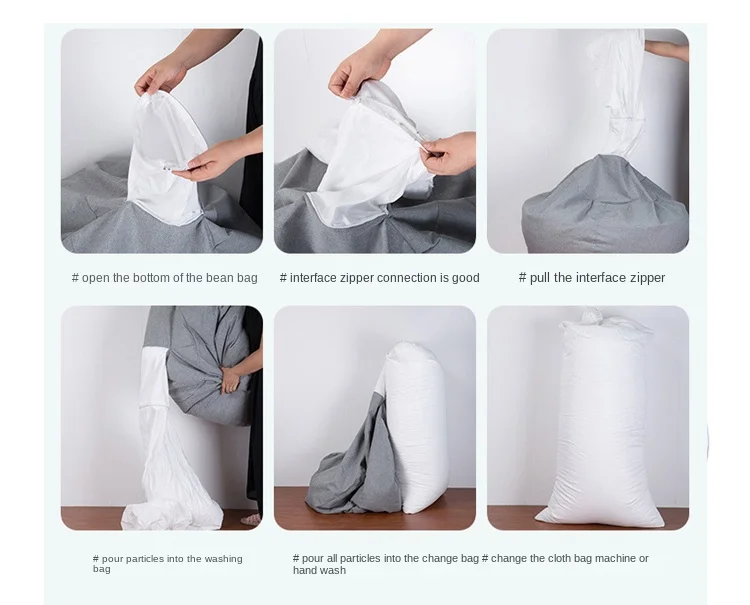 # open the bottom of the bean bag

# interface zipper connection is good

# pull the interface zipper

# pour particles into the washing bag

# pour all particles into the change bag

# change the cloth bag machine or hand wash