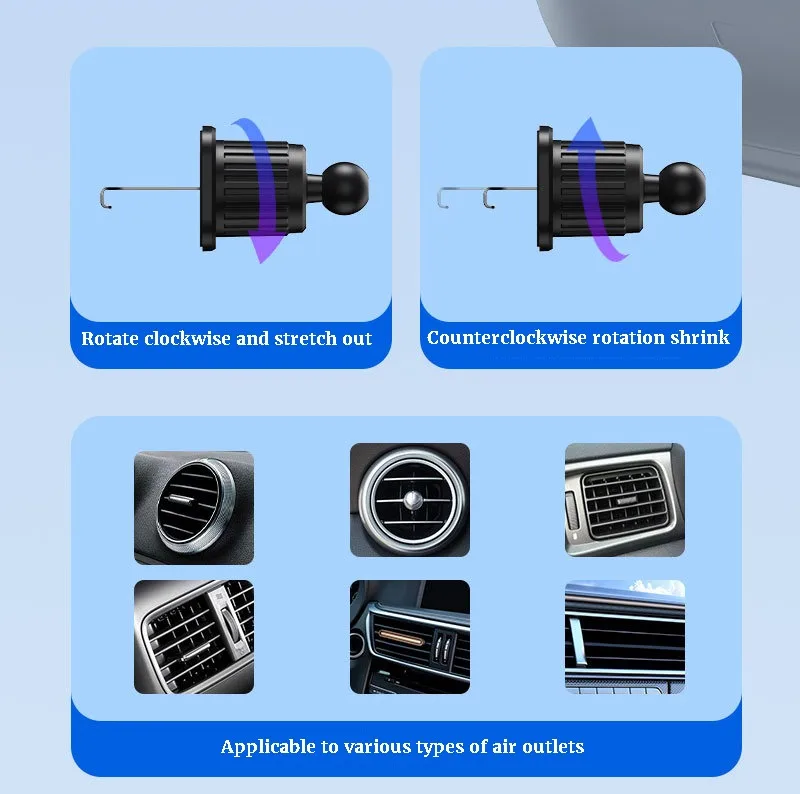 Rotate clockwise and stretch out

Counterclockwise rotation shrink

Applicable to various types of air outlets