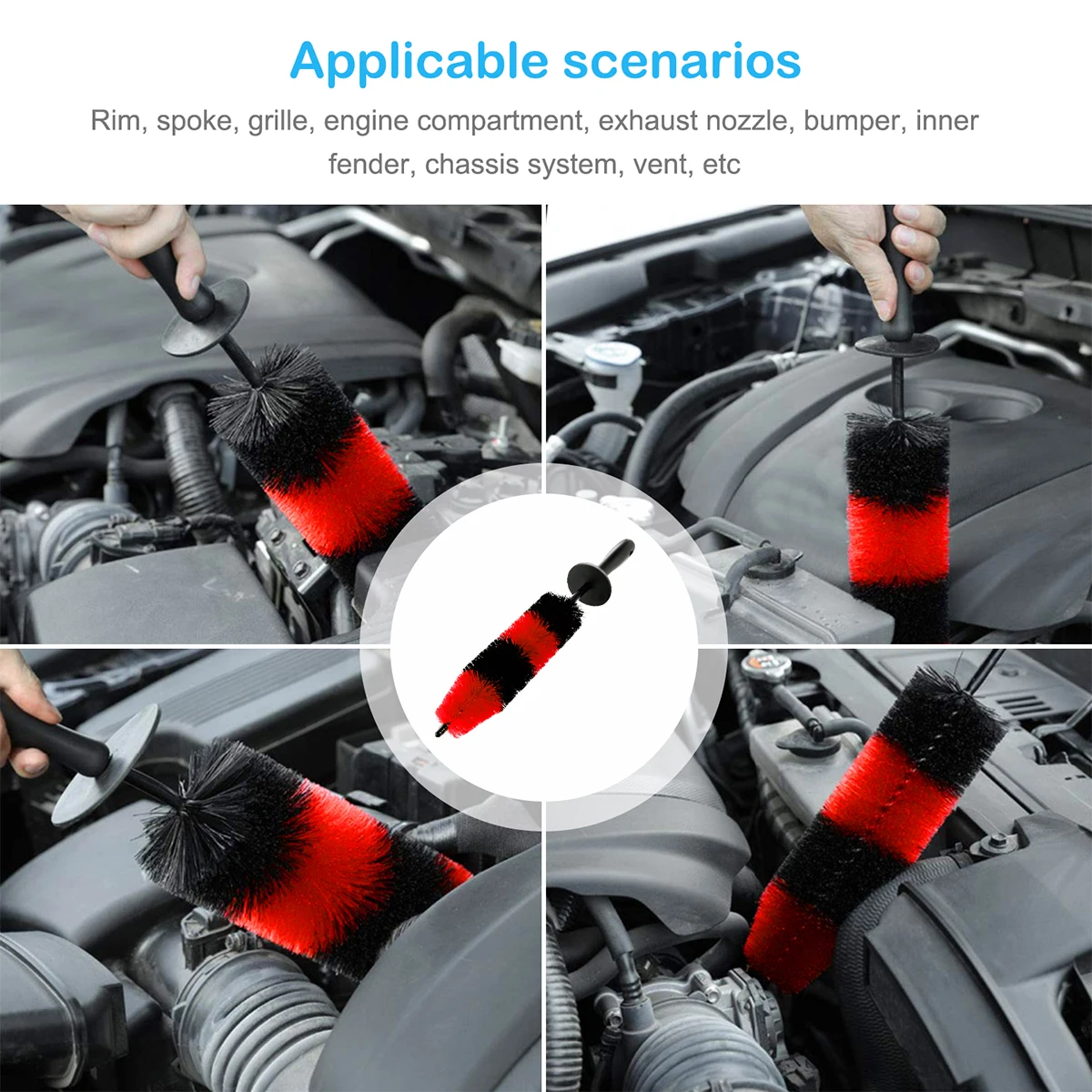 Applicable scenarios

Rim, spoke, grille, engine compartment, exhaust nozzle, bumper, inner fender, chassis system, vent, etc