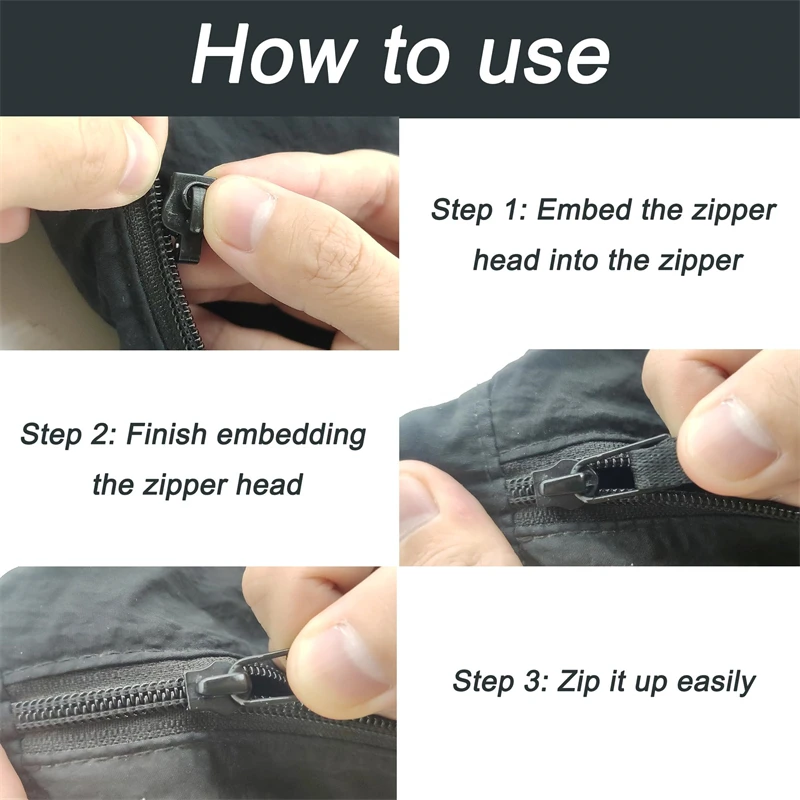 How to use

Step 1: Embed the zipper head into the zipper

Step 2: Finish embedding the zipper head

Step 3: Zip it up easily