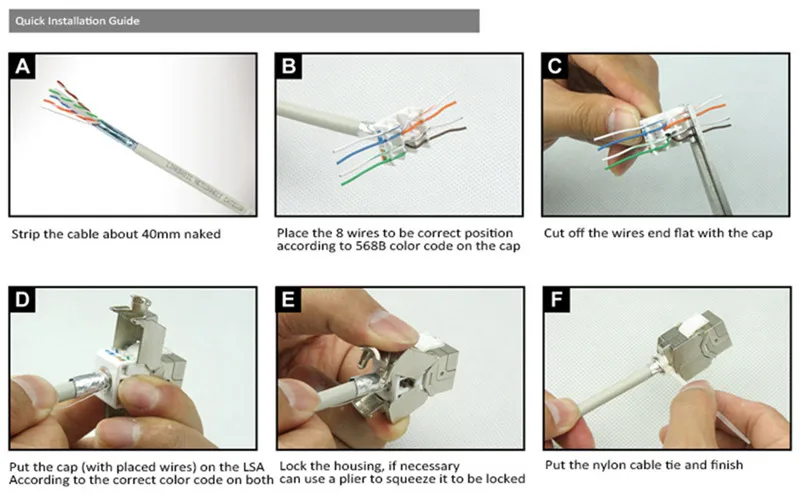 Quick Installation Guide

A

Strip the cable about 40mm naked

B

Place the 8 wires to be correct position according to 568B color code on the cap

C

Cut off the wires end flat with the cap

D

Put the cap (with placed wires) on the LSA According to the correct color code on both

E

Lock the housing, if necessary can use a plier to squeeze it to be locked

F

Put the nylon cable tie and finish