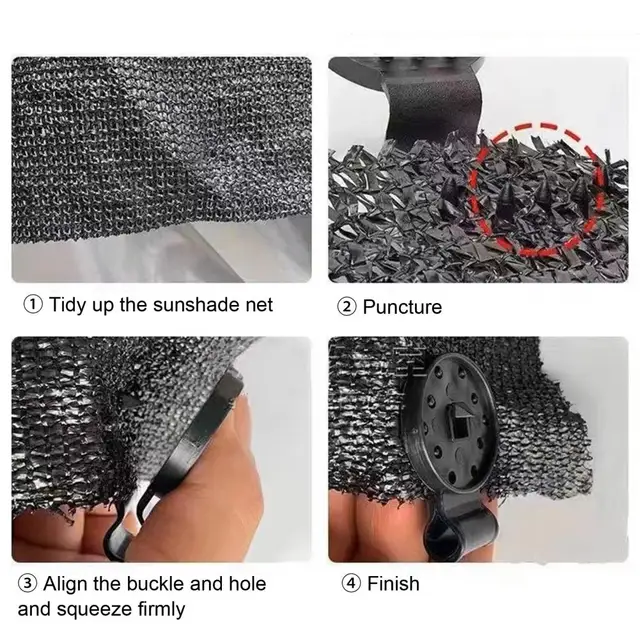 ① Tidy up the sunshade net

② Puncture

③ Align the buckle and hole and squeeze firmly

④ Finish