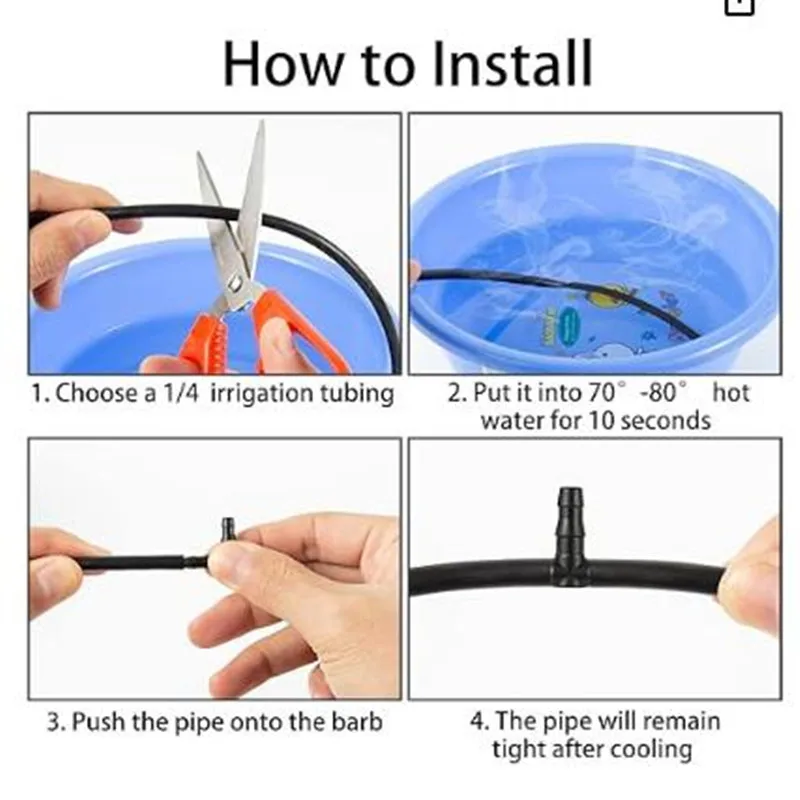 How to Install

1. Choose a 1/4 irrigation tubing

2. Put it into 70° -80° hot water for 10 seconds

3. Push the pipe onto the barb

4. The pipe will remain tight after cooling