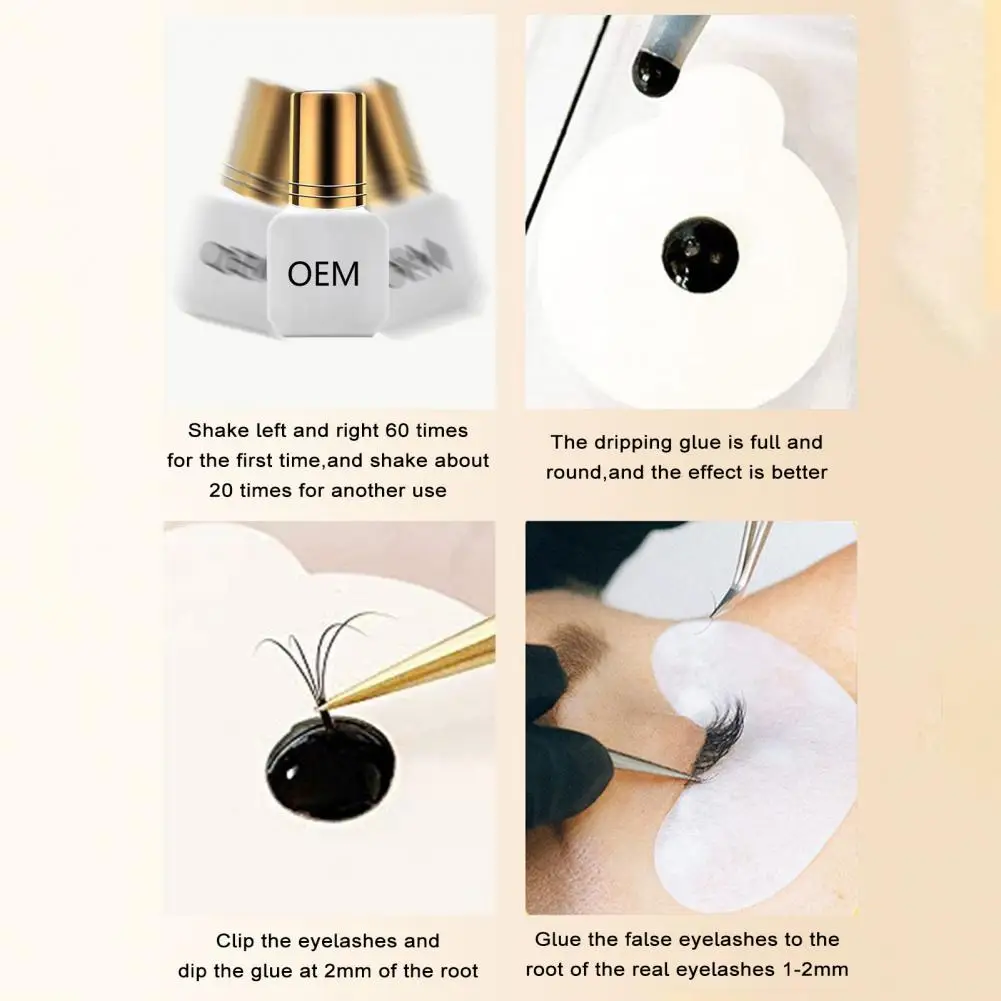 OEM

Shake left and right 60 times for the first time,and shake about 20 times for another use

The dripping glue is full and round,and the effect is better

Clip the eyelashes and dip the glue at 2mm of the root

Glue the false eyelashes to the root of the real eyelashes 1-2mm