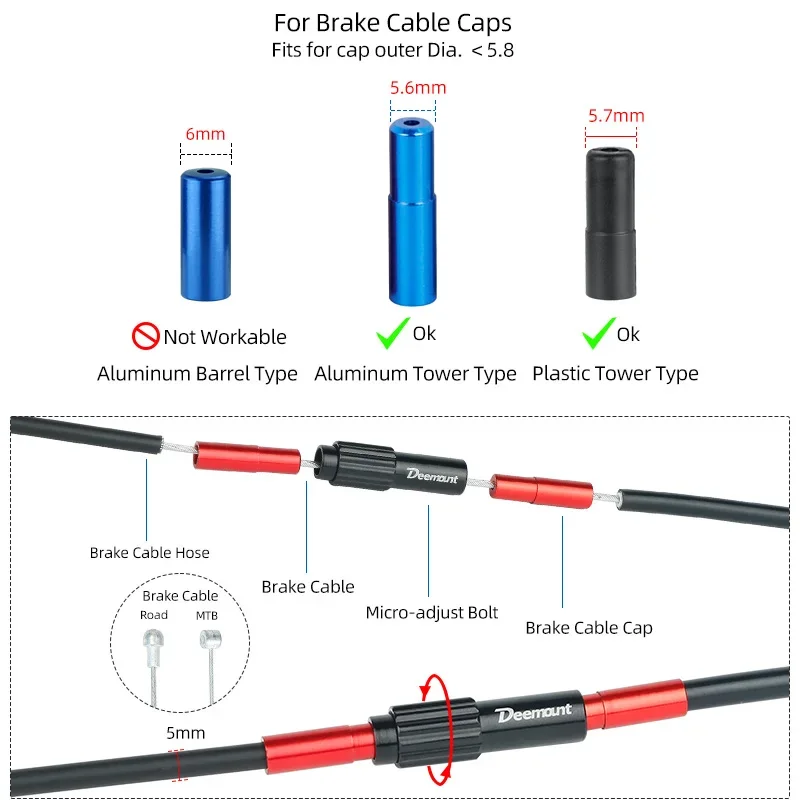 For Brake Cable Caps
Fits for cap outer Dia. < 5.8

6mm

5.6mm

5.7mm

Not Workable

Ok

Ok

Aluminum Barrel Type

Aluminum Tower Type

Plastic Tower Type

Deemount

Brake Cable Hose

Brake Cable

Micro-adjust Bolt

Brake Cable Cap

Brake Cable
Road MTB

5mm

Deemount