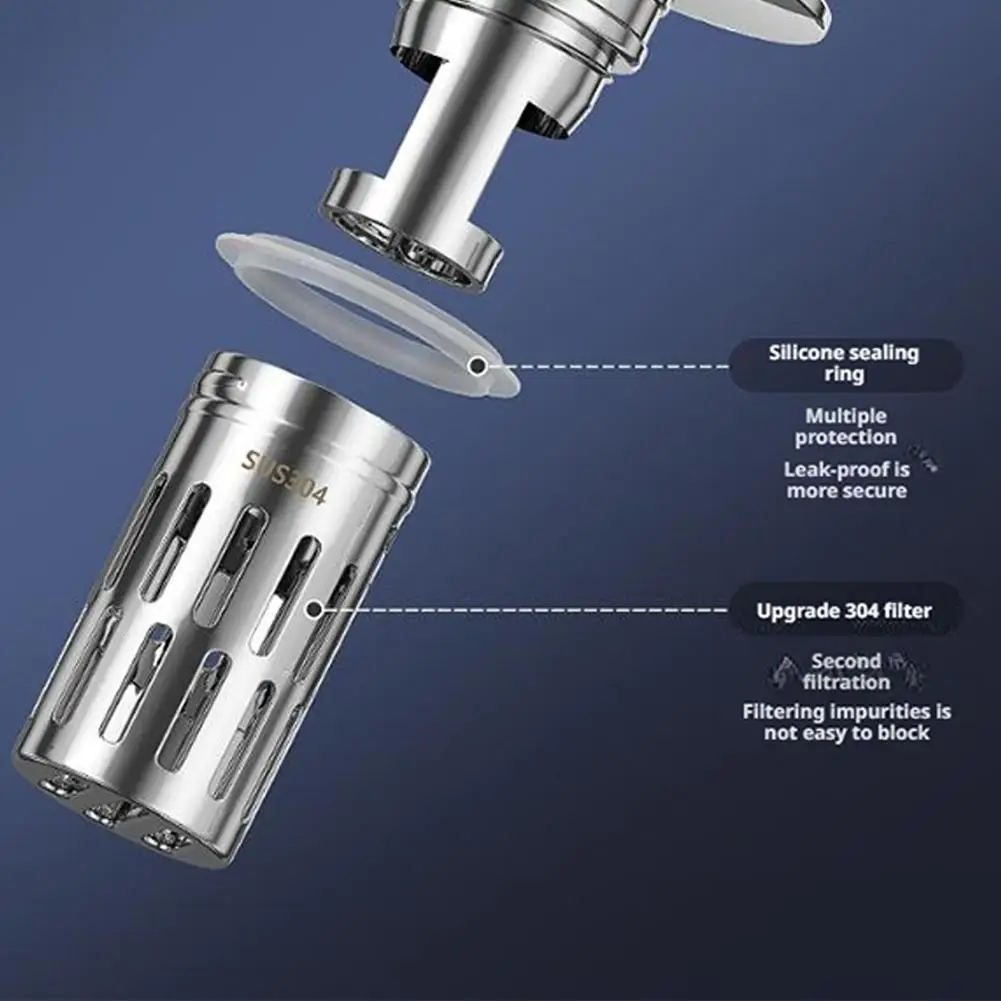 SUS304

Silicone sealing ring

Multiple protection

Leak-proof is more secure

Upgrade 304 filter

Second filtration

Filtering impurities is not easy to block