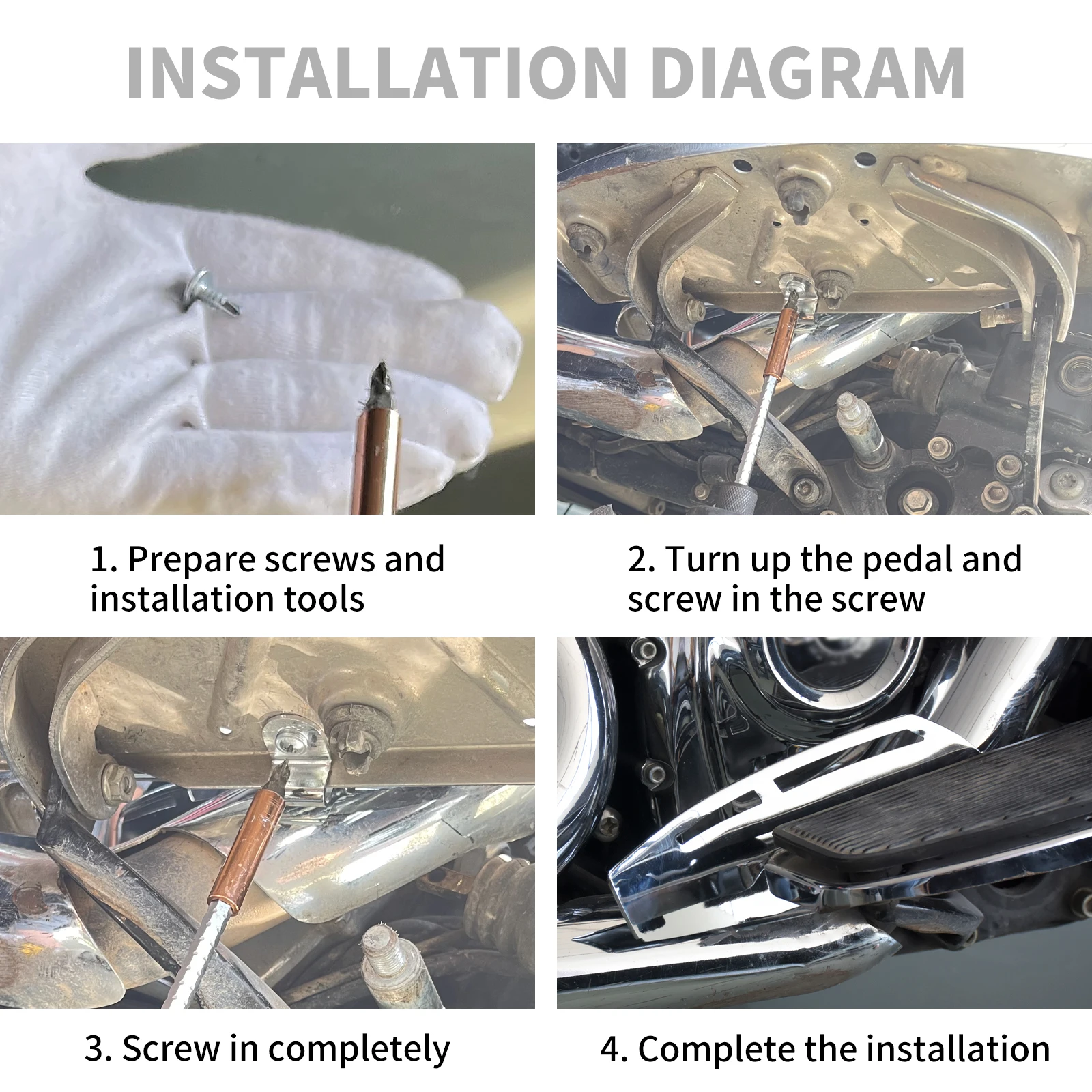 INSTALLATION DIAGRAM

1. Prepare screws and installation tools

2. Turn up the pedal and screw in the screw

3. Screw in completely

4. Complete the installation